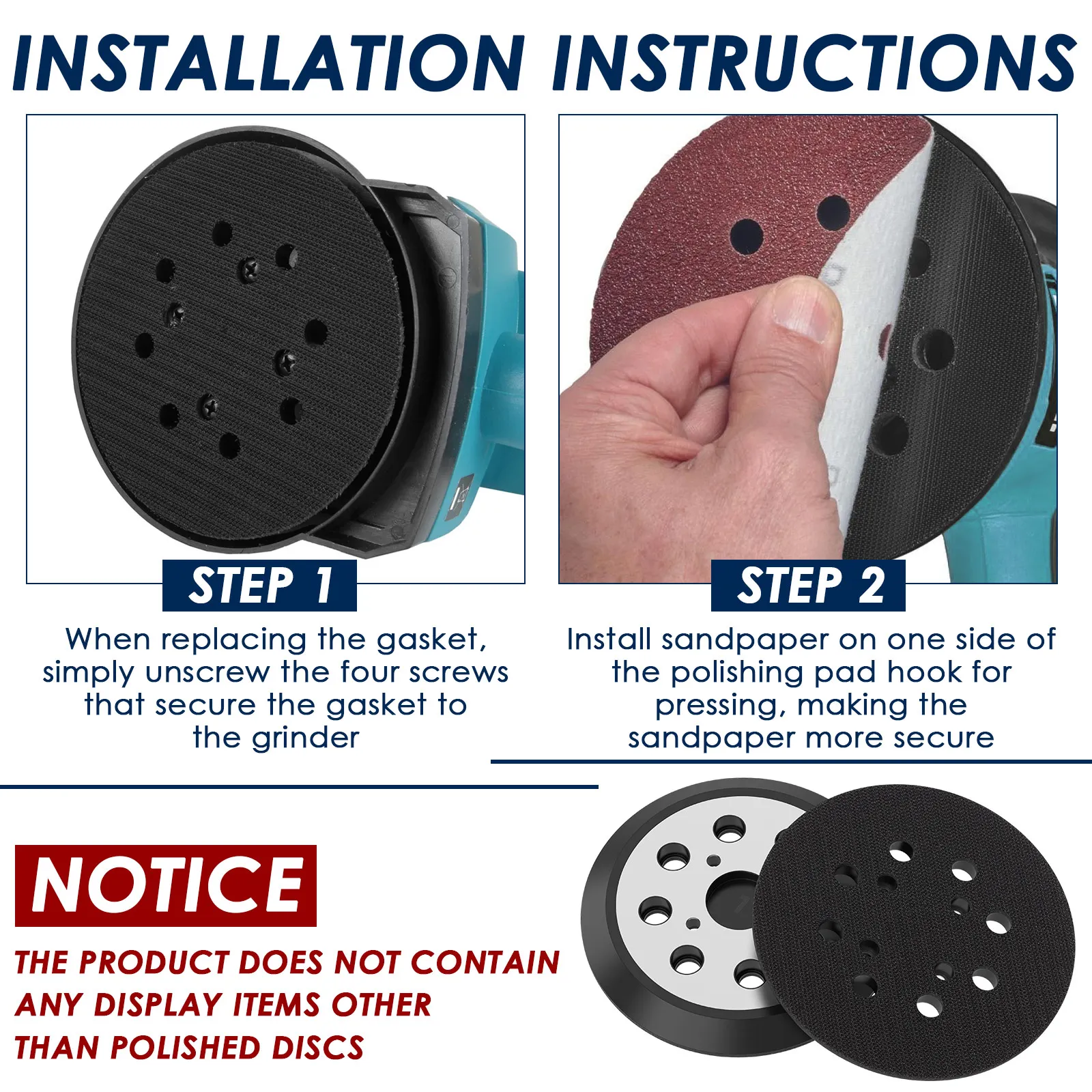 INSTALLATION INSTRUCTIONS

STEP 1

When replacing the gasket, simply unscrew the four screws that secure the gasket to the grinder

STEP 2

Install sandpaper on one side of the polishing pad hook for pressing, making the sandpaper more secure

NOTICE

THE PRODUCT DOES NOT CONTAIN ANY DISPLAY ITEMS OTHER THAN POLISHED DISCS