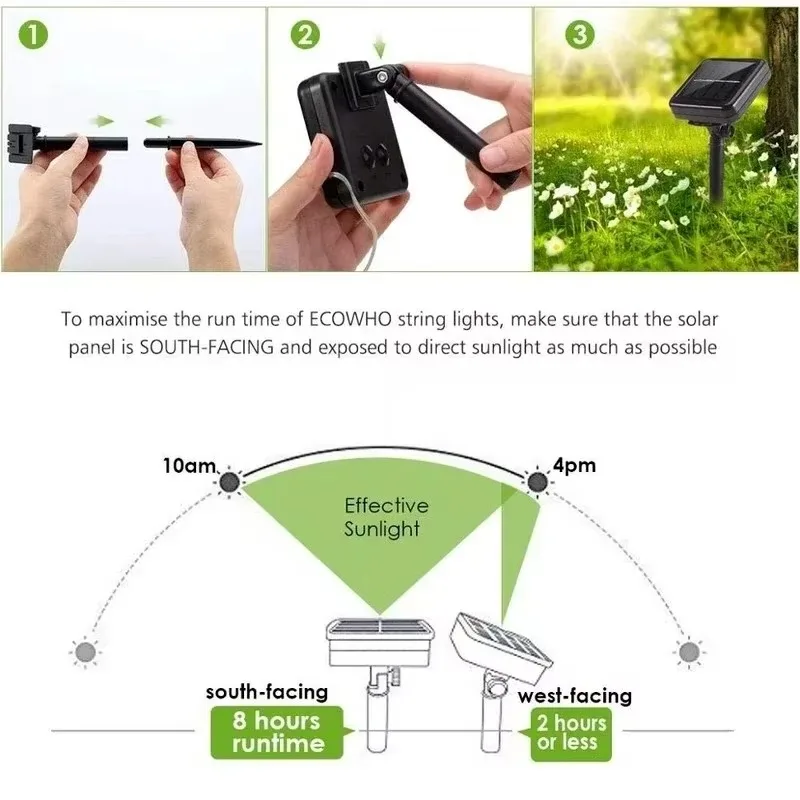 1

2

3

To maximise the run time of ECOWHO string lights, make sure that the solar panel is SOUTH-FACING and exposed to direct sunlight as much as possible

10am

4pm

Effective Sunlight

south-facing

8 hours runtime

west-facing

2 hours or less