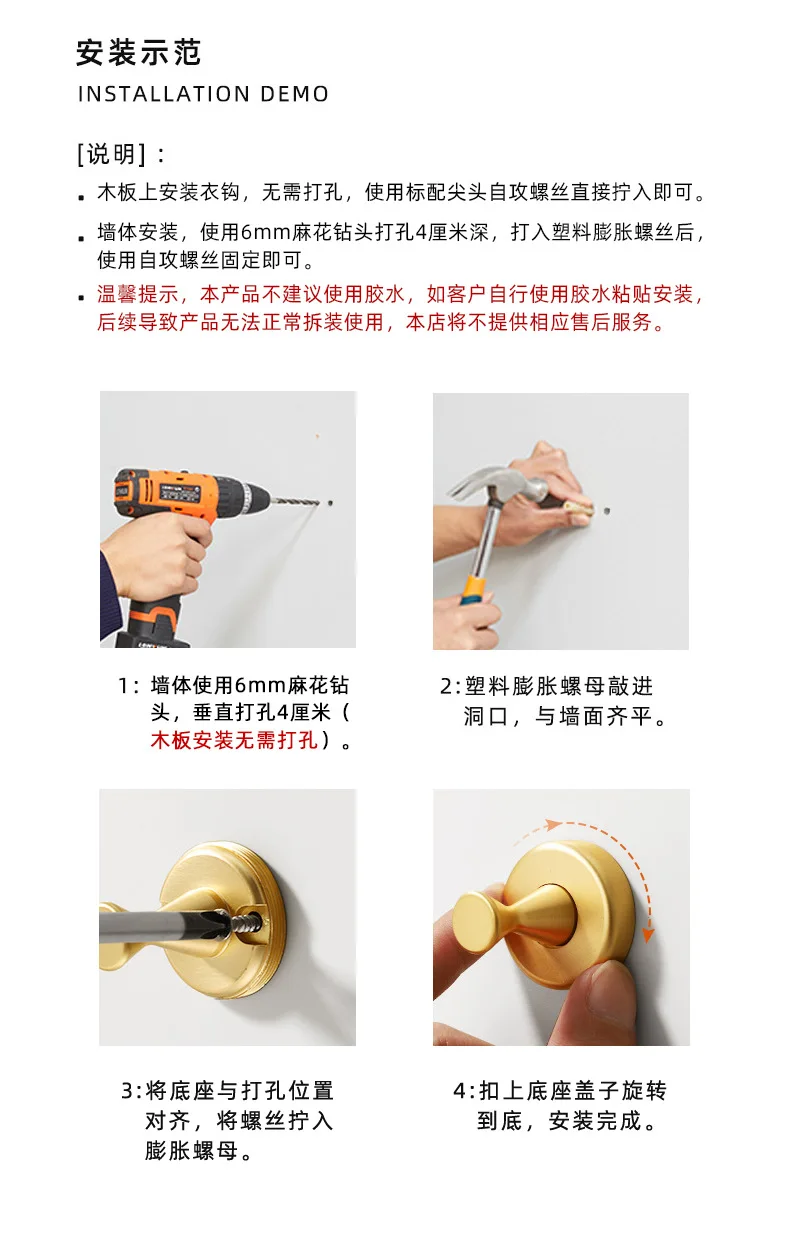 安装示范
INSTALLATION DEMO

[说明]：

• 木板上安装衣钩，无需打孔，使用标配尖头自攻螺丝直接拧入即可。

• 墙体安装，使用6mm麻花钻头打孔4厘米深，打入塑料膨胀螺丝后，使用自攻螺丝固定即可。

• 温馨提示，本产品不建议使用胶水，如客户自行使用胶水粘贴安装，后续导致产品无法正常拆装使用，本店将不提供相应售后服务。

1：墙体使用6mm麻花钻头，垂直打孔4厘米（木板安装无需打孔）。

2:塑料膨胀螺母敲进洞口，与墙面齐平。

3:将底座与打孔位置对齐，将螺丝拧入膨胀螺母。

4:扣上底座盖子旋转到底，安装完成。