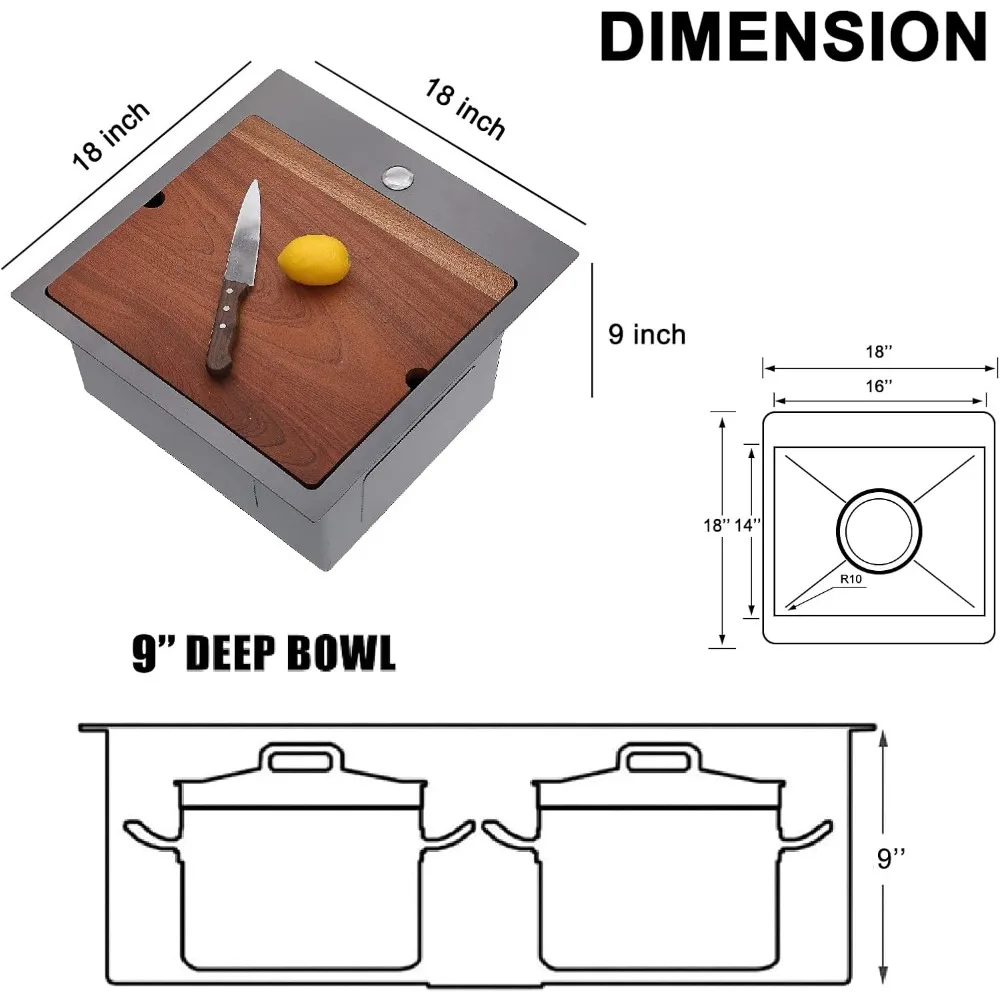 DIMENSION

18 inch

18 inch

9 inch

18''

16''

18''

14''

R10

9'' DEEP BOWL

9''