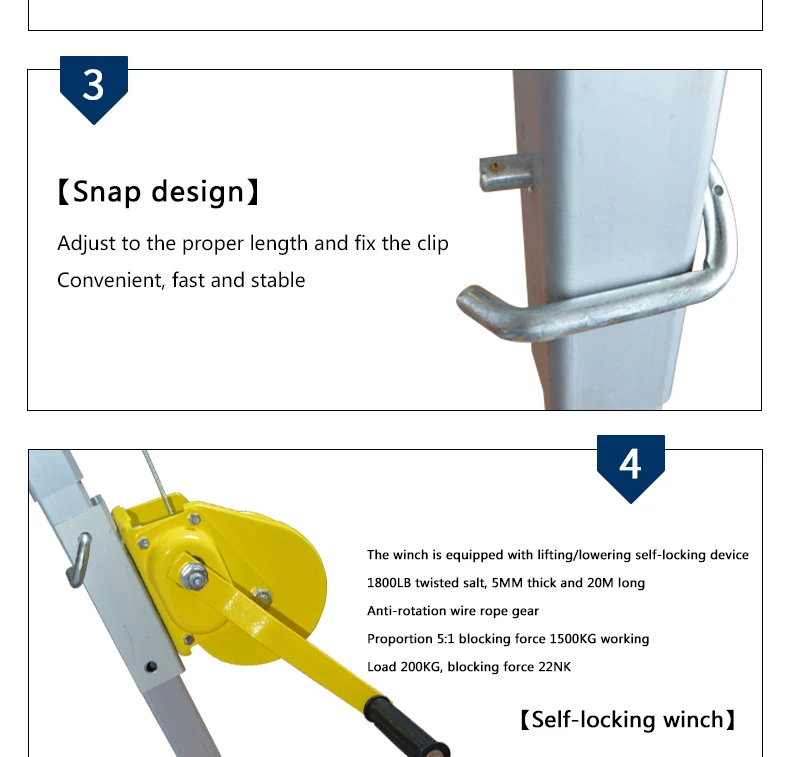 3

【Snap design】

Adjust to the proper length and fix the clip
Convenient, fast and stable

4

The winch is equipped with lifting/lowering self-locking device
1800LB twisted salt, 5MM thick and 20M long
Anti-rotation wire rope gear
Proportion 5:1 blocking force 1500KG working
Load 200KG, blocking force 22NK

【Self-locking winch】