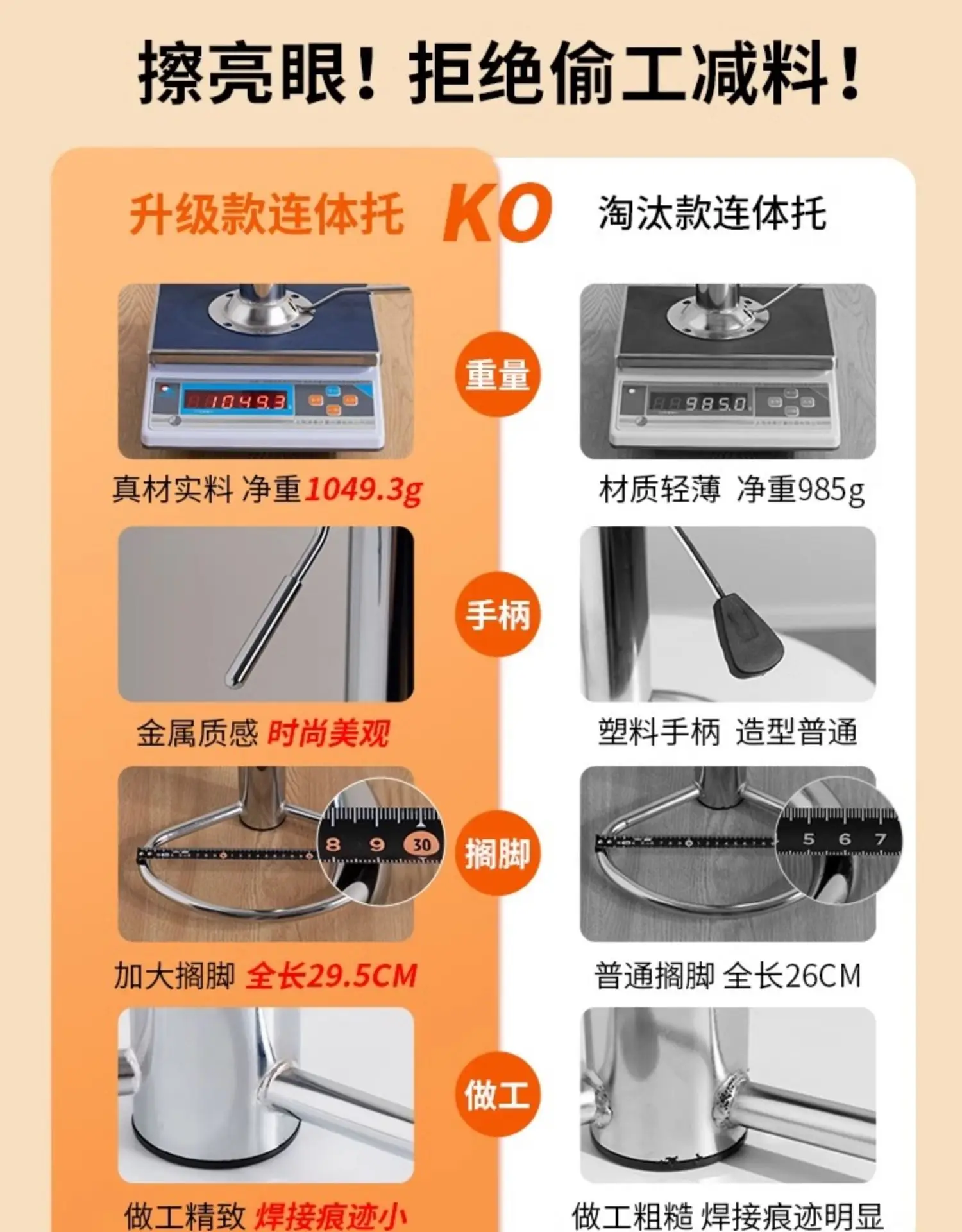 擦亮眼！拒绝偷工减料！

升级款连体托 KO 淘汰款连体托

1049.3

重量

985.0

真材实料 净重1049.3g

材质轻薄 净重985g

手柄

金属质感 时尚美观

塑料手柄 造型普通

8 9 30

搁脚

5 6 7

加大搁脚 全长29.5CM

普通搁脚 全长26CM

做工

做工精致 焊接痕迹小

做工粗糙 焊接痕迹明显