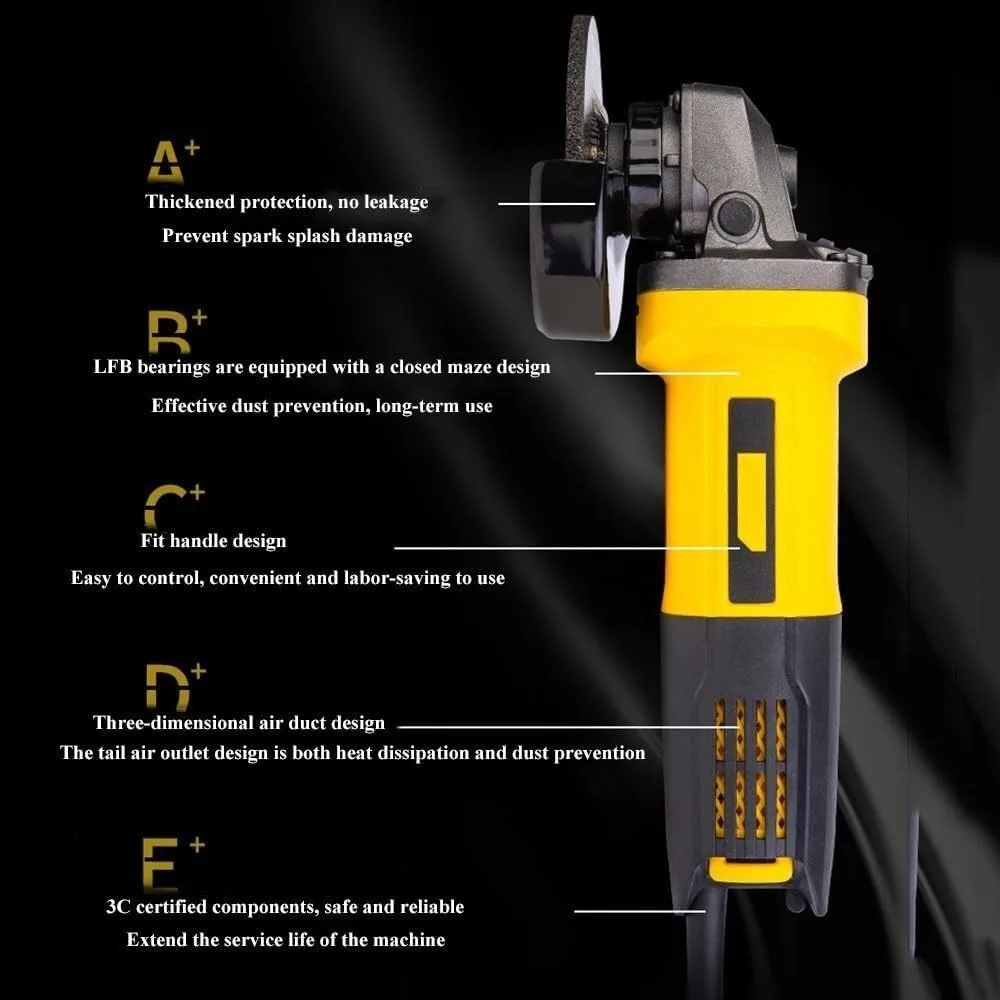 A+
Thickened protection, no leakage
Prevent spark splash damage

B+
LFB bearings are equipped with a closed maze design
Effective dust prevention, long-term use

C+
Fit handle design
Easy to control, convenient and labor-saving to use

D+
Three-dimensional air duct design
The tail air outlet design is both heat dissipation and dust prevention

E+
3C certified components, safe and reliable
Extend the service life of the machine