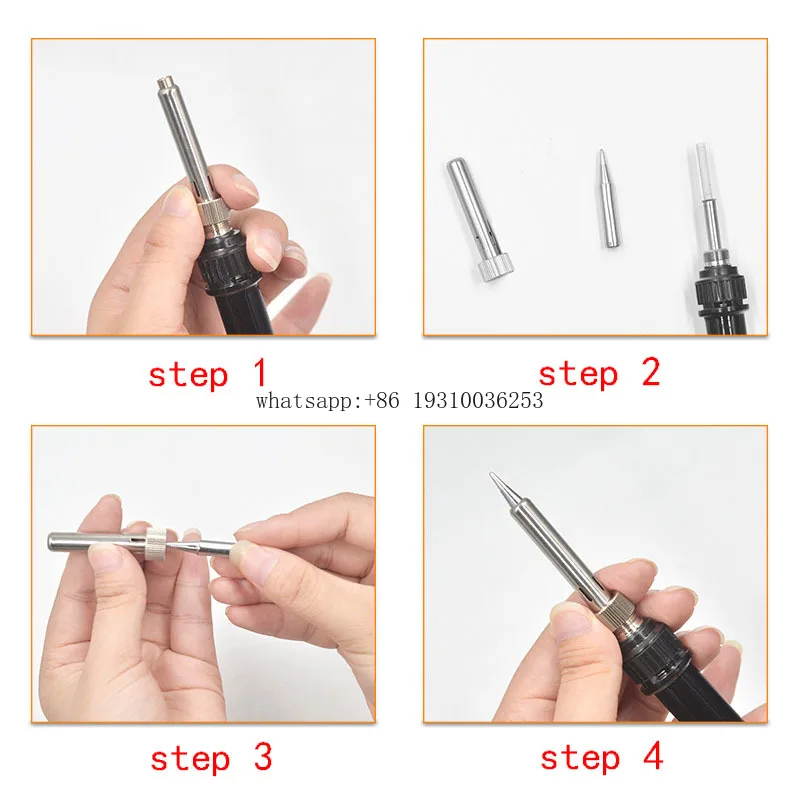 step 1

step 2

whatsapp:+86 19310036253

step 3

step 4