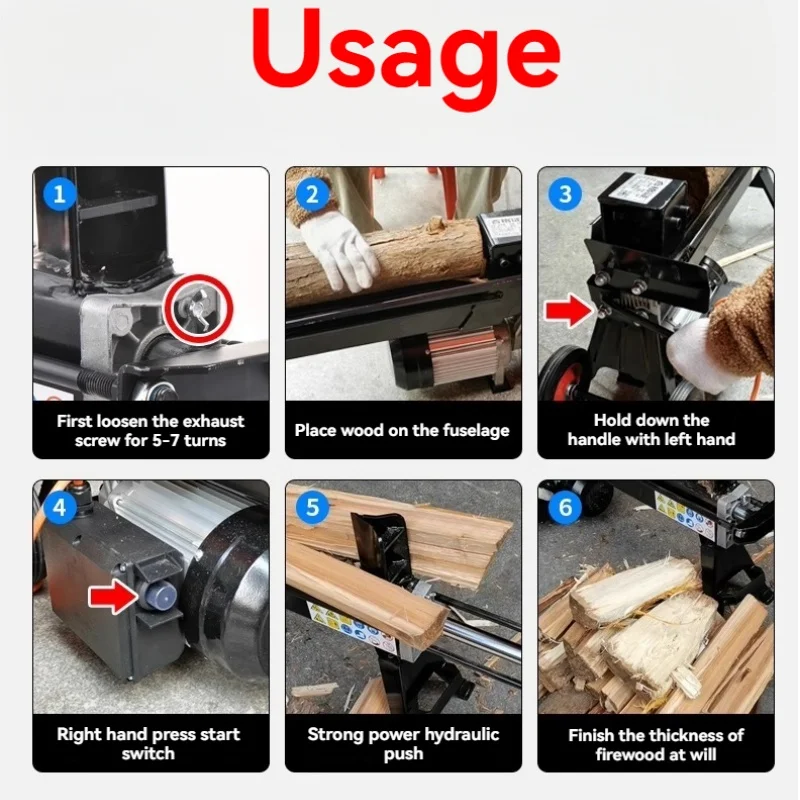 Usage

1
First loosen the exhaust screw for 5-7 turns

2
Place wood on the fuselage

3
Hold down the handle with left hand

4
Right hand press start switch

5
Strong power hydraulic push

6
Finish the thickness of firewood at will