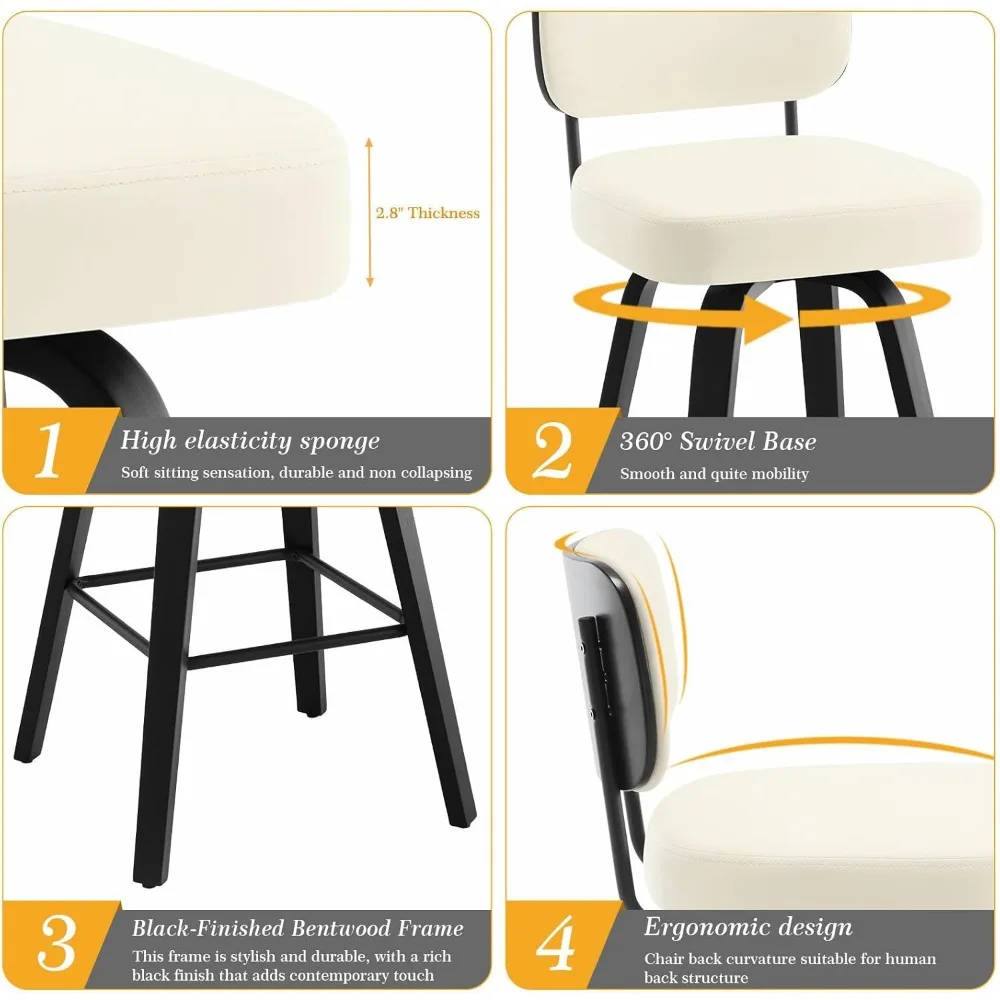 2.8" Thickness

1 High elasticity sponge
Soft sitting sensation, durable and non collapsing

2 360° Swivel Base
Smooth and quite mobility

3 Black-Finished Bentwood Frame
This frame is stylish and durable, with a rich black finish that adds contemporary touch

4 Ergonomic design
Chair back curvature suitable for human back structure