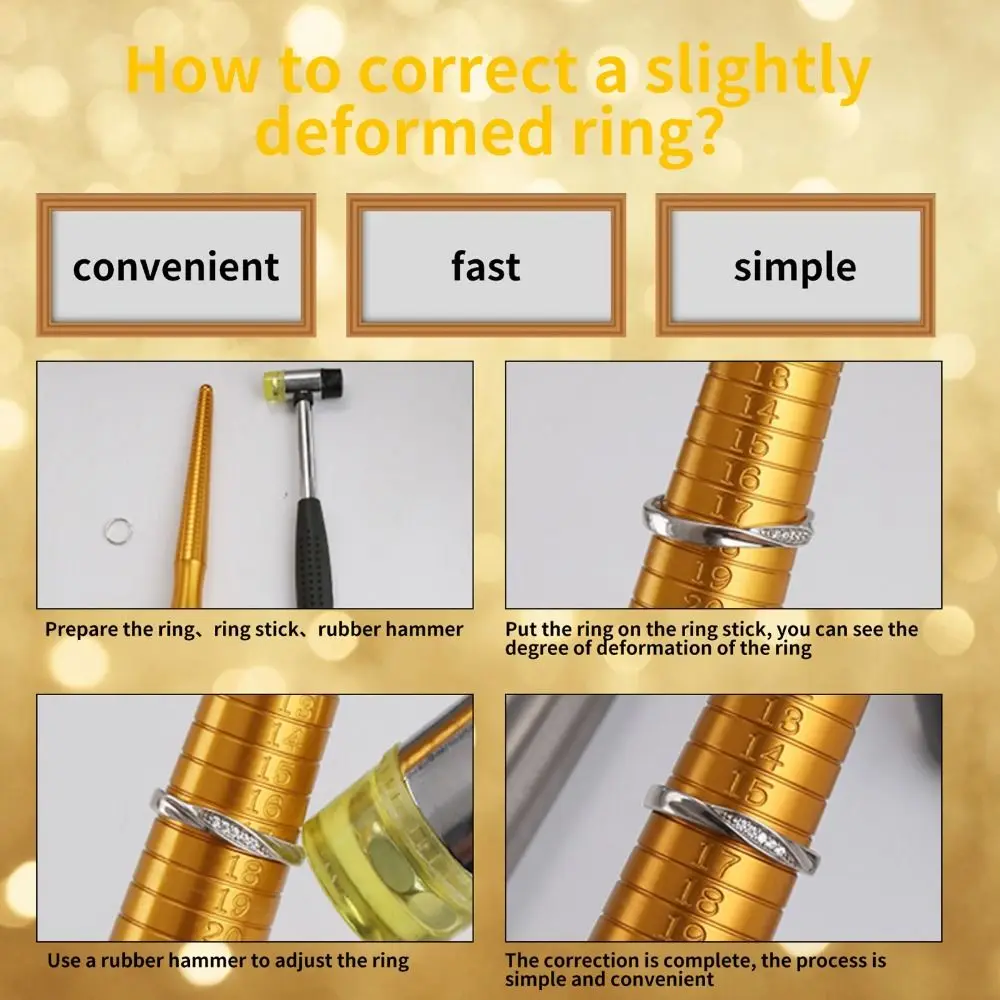 How to correct a slightly deformed ring?

convenient

fast

simple

Prepare the ring、ring stick、rubber hammer

13
14
15
16
17
19
20

Put the ring on the ring stick, you can see the degree of deformation of the ring

13
14
15
16
18
19
20

Use a rubber hammer to adjust the ring

13
14
15
17
18
19

The correction is complete, the process is simple and convenient