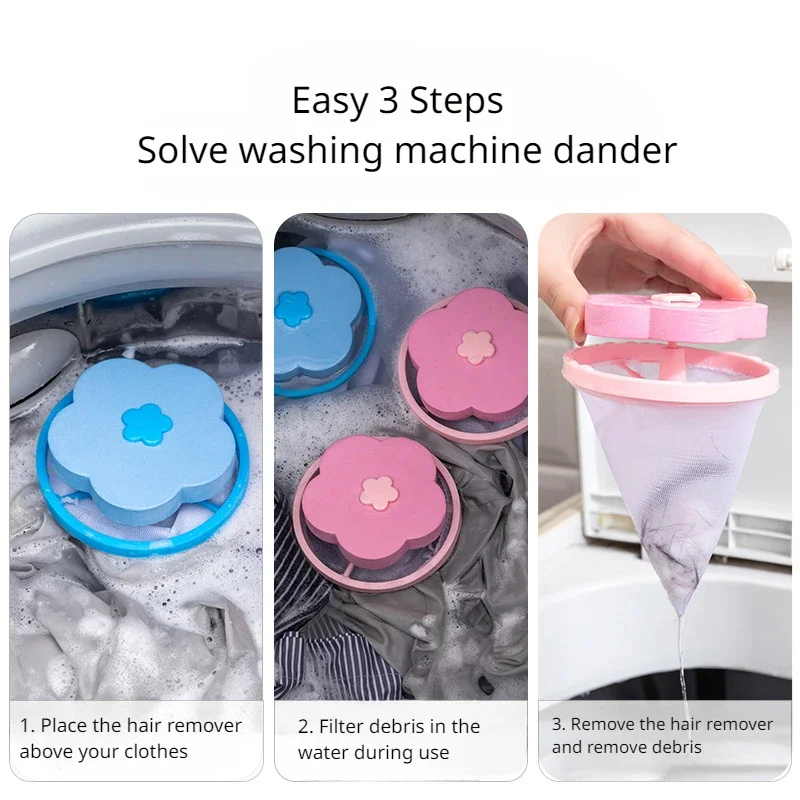 Easy 3 Steps
Solve washing machine dander

1. Place the hair remover above your clothes

2. Filter debris in the water during use

3. Remove the hair remover and remove debris