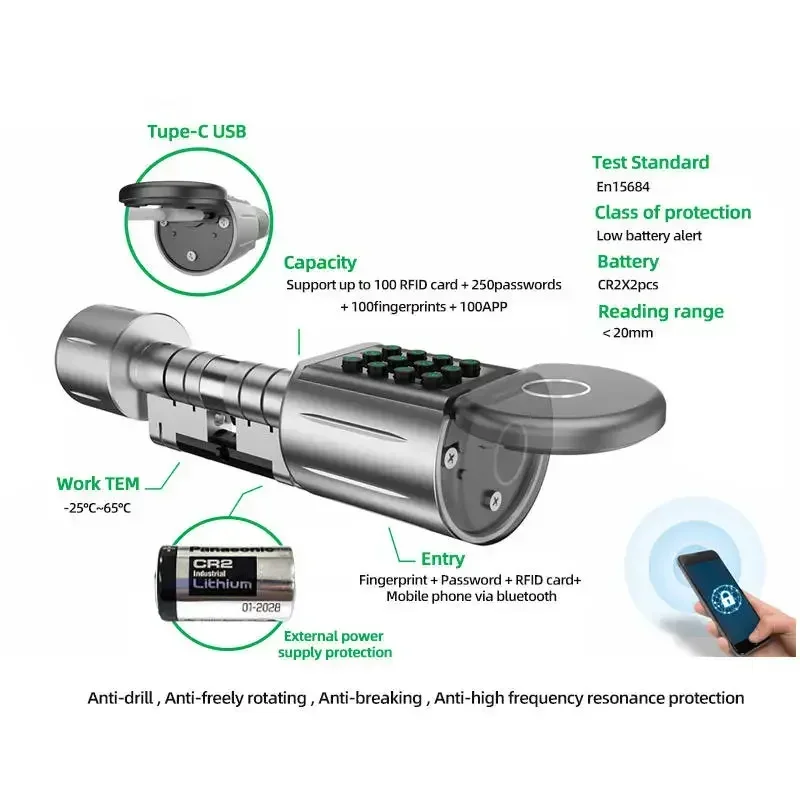 Tupe-C USB

Test Standard
En15684
Class of protection
Low battery alert
Battery
CR2X2pcs
Reading range
< 20mm

Capacity
Support up to 100 RFID card + 250passwords + 100fingerprints + 100APP

Work TEM
-25°C~65°C

Panasonic
CR2
Industrial
Lithium
01-2028

External power supply protection

Entry
Fingerprint + Password + RFID card+ Mobile phone via bluetooth

Anti-drill , Anti-freely rotating , Anti-breaking , Anti-high frequency resonance protection