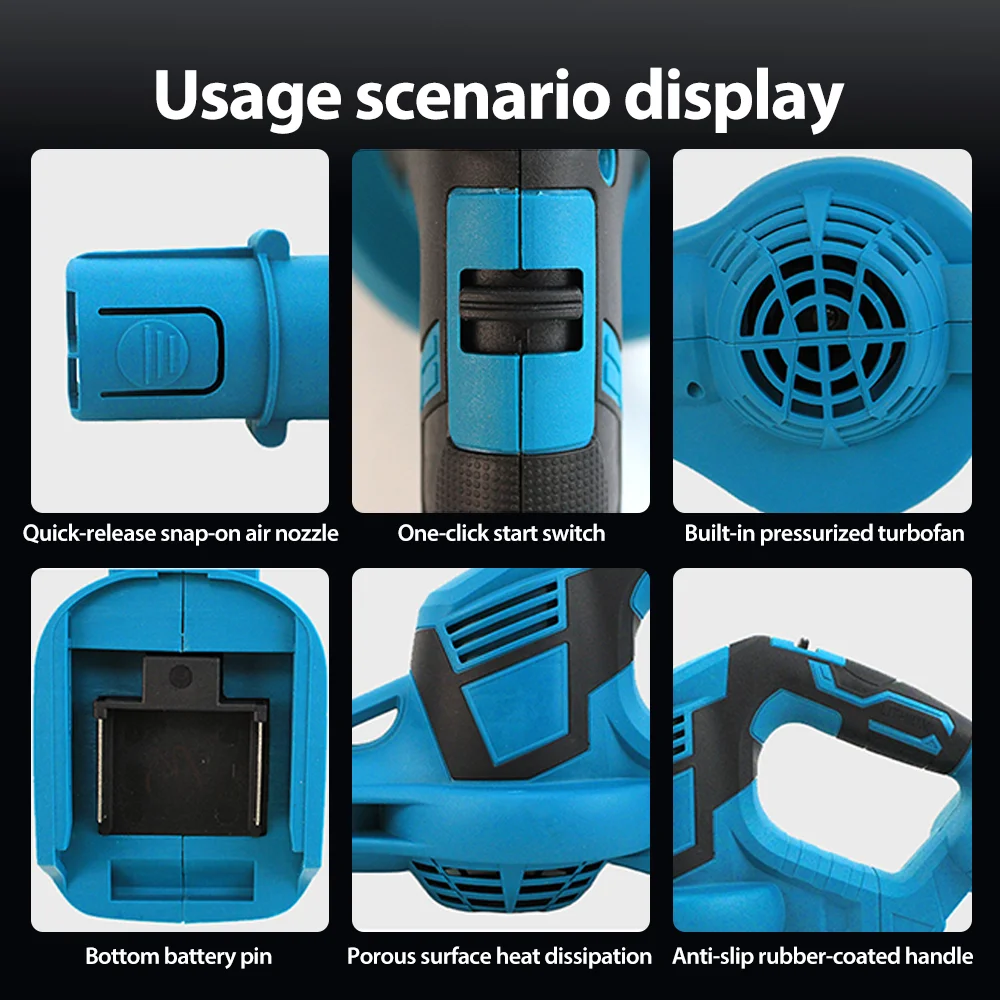 Usage scenario display

Quick-release snap-on air nozzle

One-click start switch

Built-in pressurized turbofan

Bottom battery pin

Porous surface heat dissipation

Anti-slip rubber-coated handle