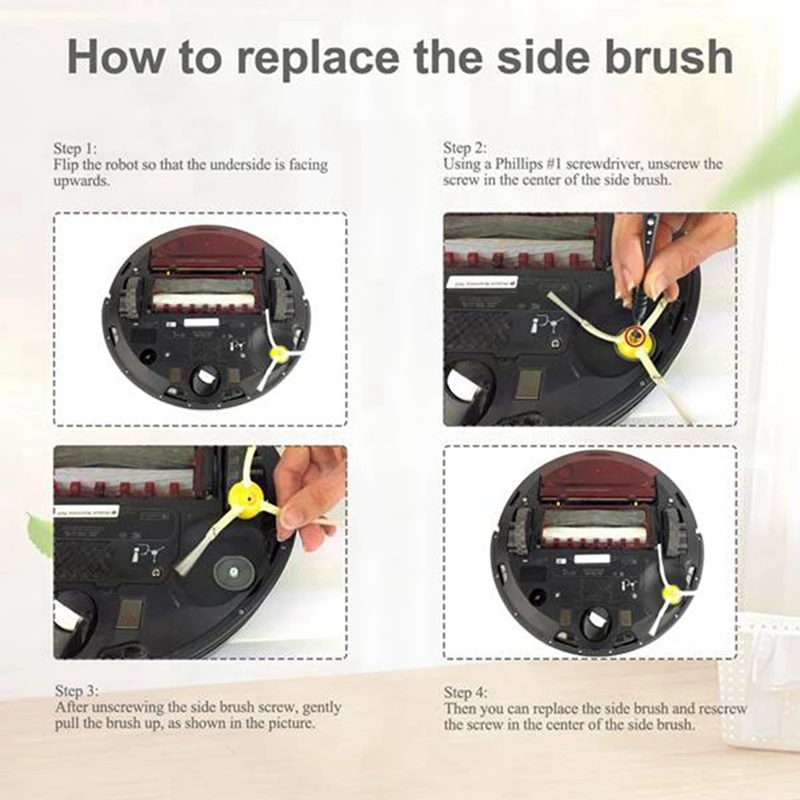 How to replace the side brush

Step 1:
Flip the robot so that the underside is facing upwards.

Step 2:
Using a Phillips #1 screwdriver, unscrew the screw in the center of the side brush.

Step 3:
After unscrewing the side brush screw, gently pull the brush up, as shown in the picture.

Step 4:
Then you can replace the side brush and rescrew the screw in the center of the side brush.