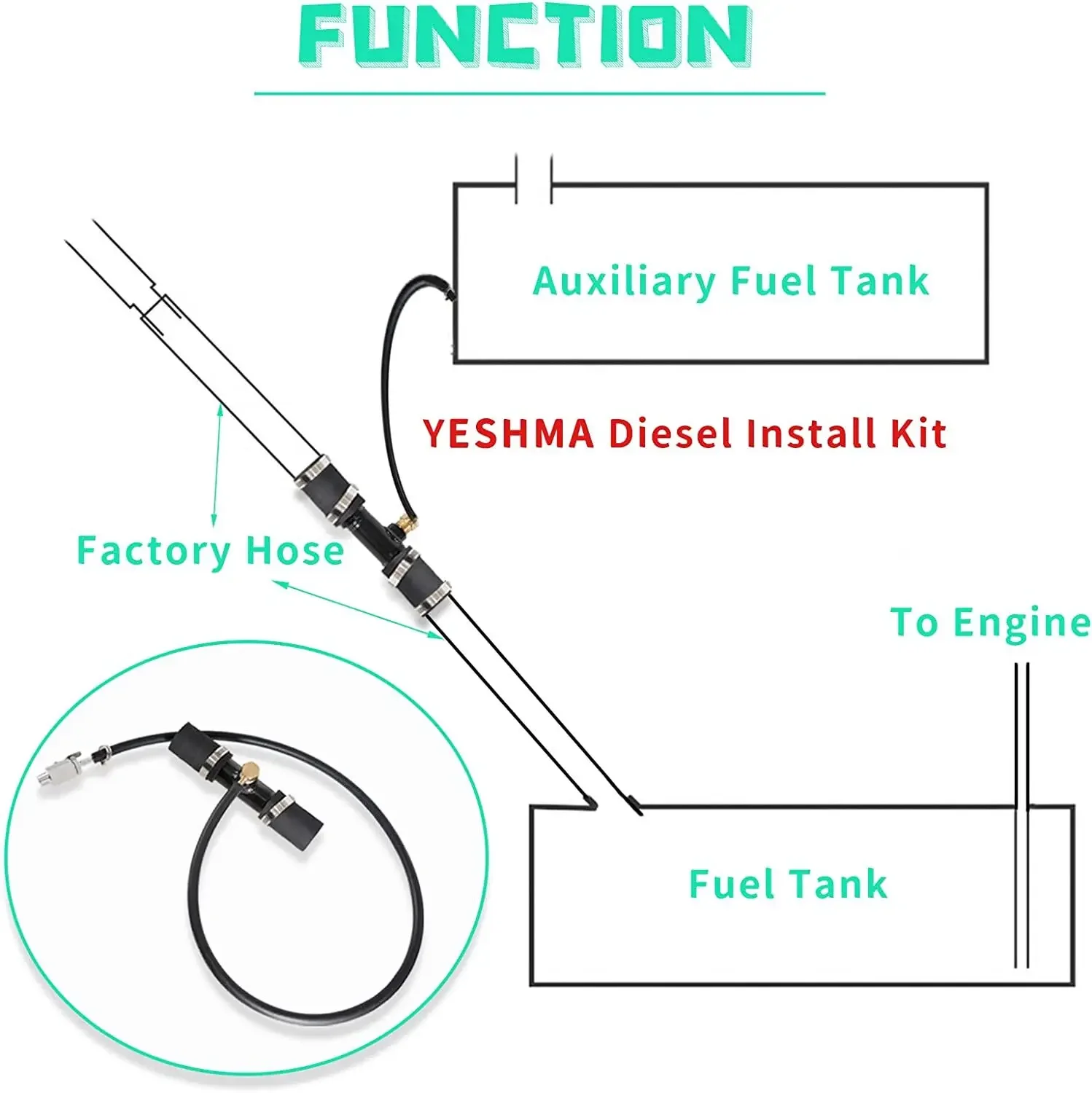 FUNCTION

Auxiliary Fuel Tank

YESHMA Diesel Install Kit

Factory Hose

To Engine

Fuel Tank