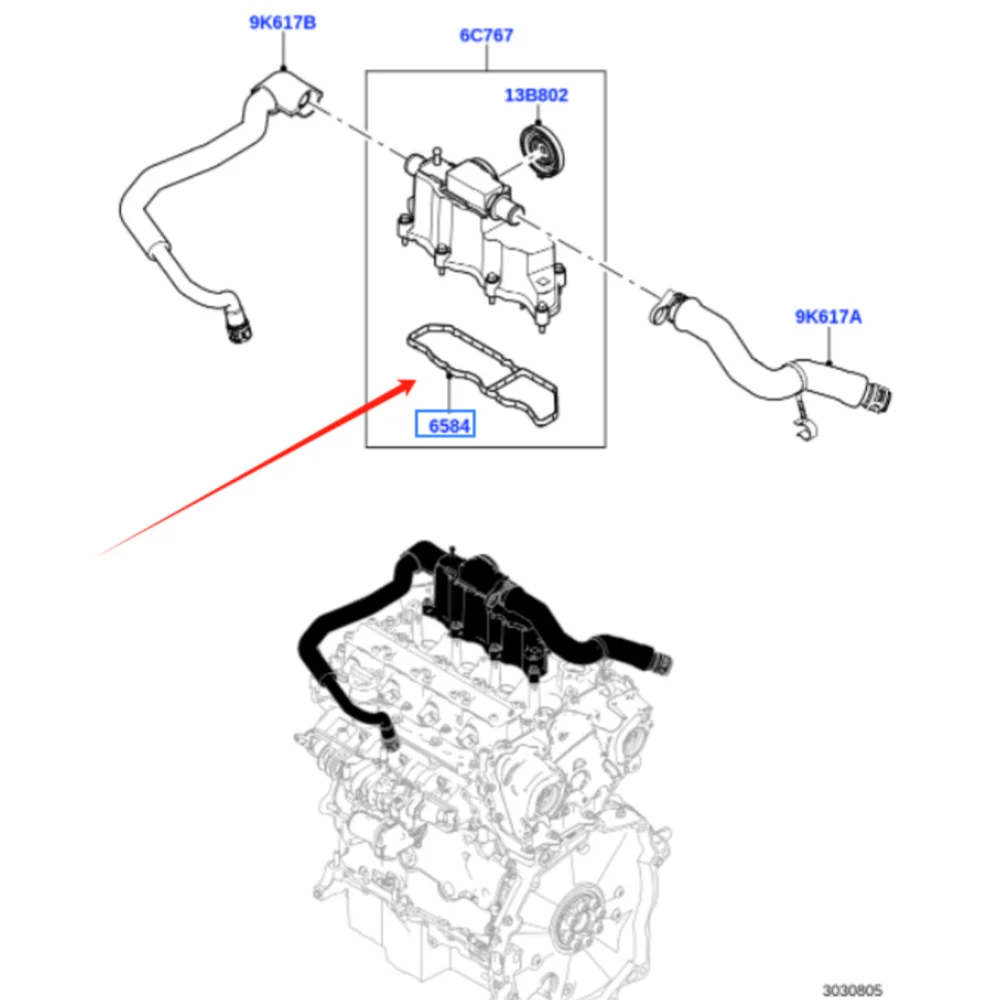 9K617B

6C767

13B802

9K617A

6584

3030805