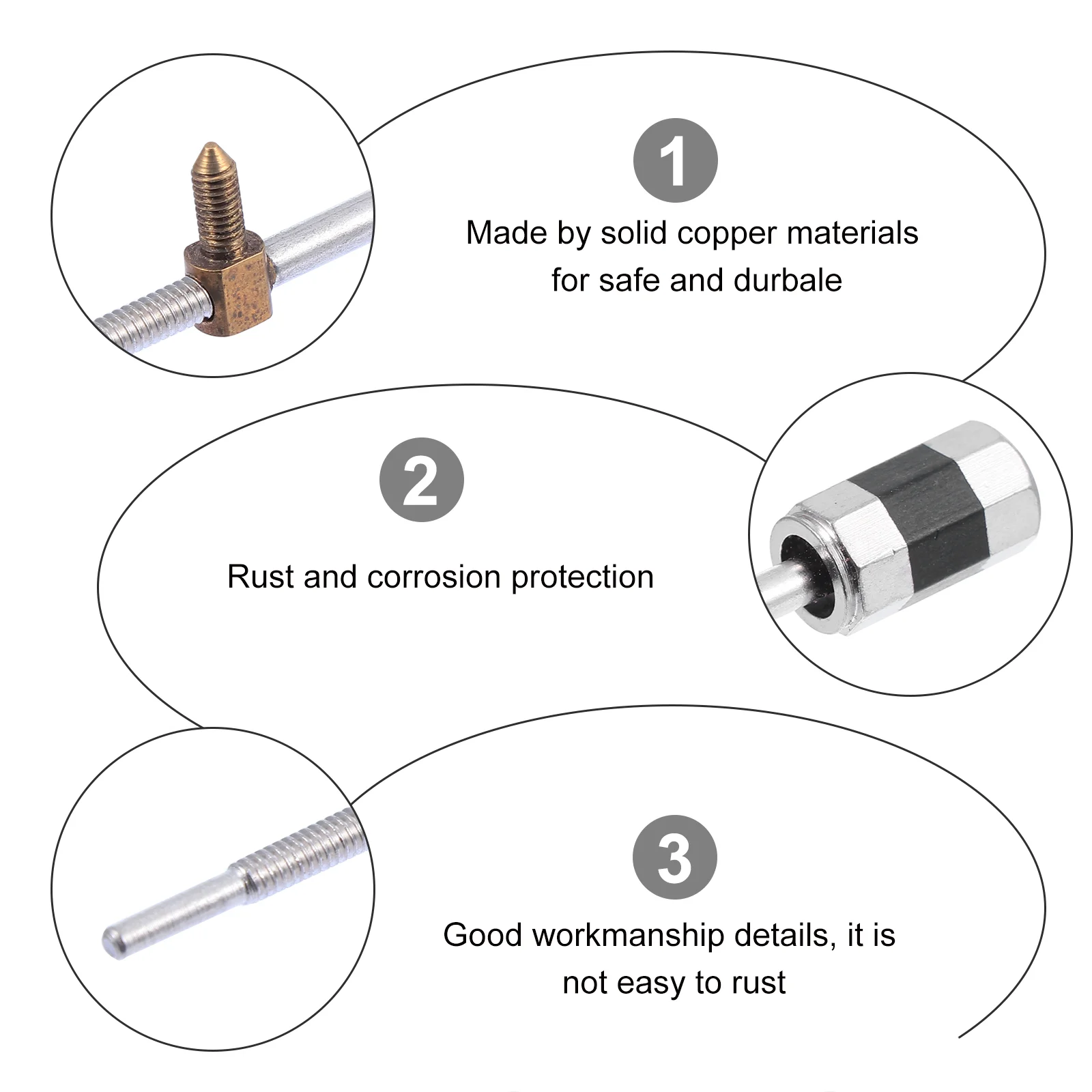 1

Made by solid copper materials for safe and durbale

2

Rust and corrosion protection

3

Good workmanship details, it is not easy to rust