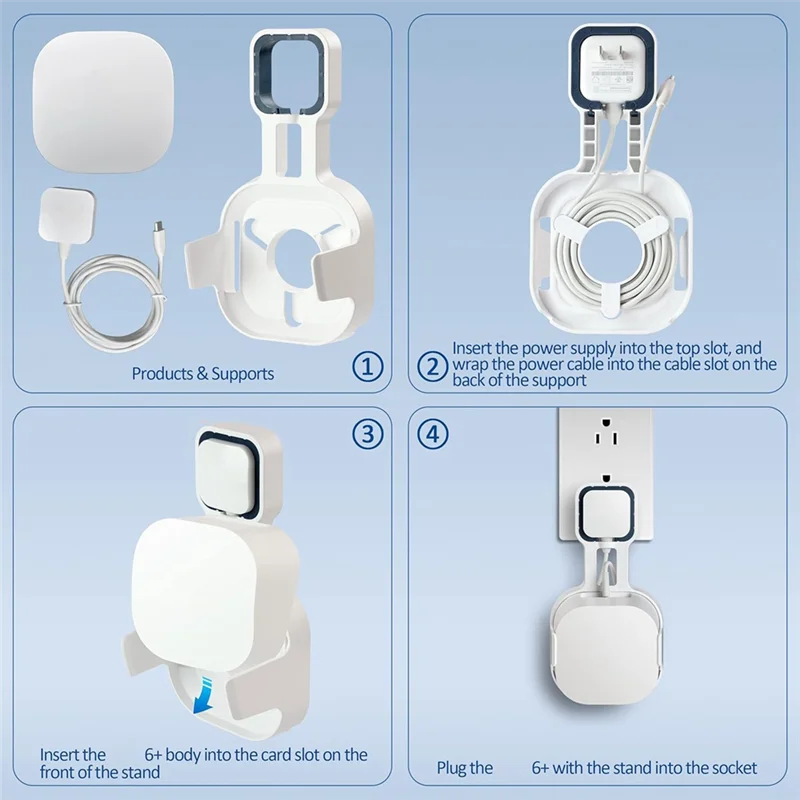 Products & Supports

①

② Insert the power supply into the top slot, and wrap the power cable into the cable slot on the back of the support

③

Insert the 6+ body into the card slot on the front of the stand

④

Plug the 6+ with the stand into the socket