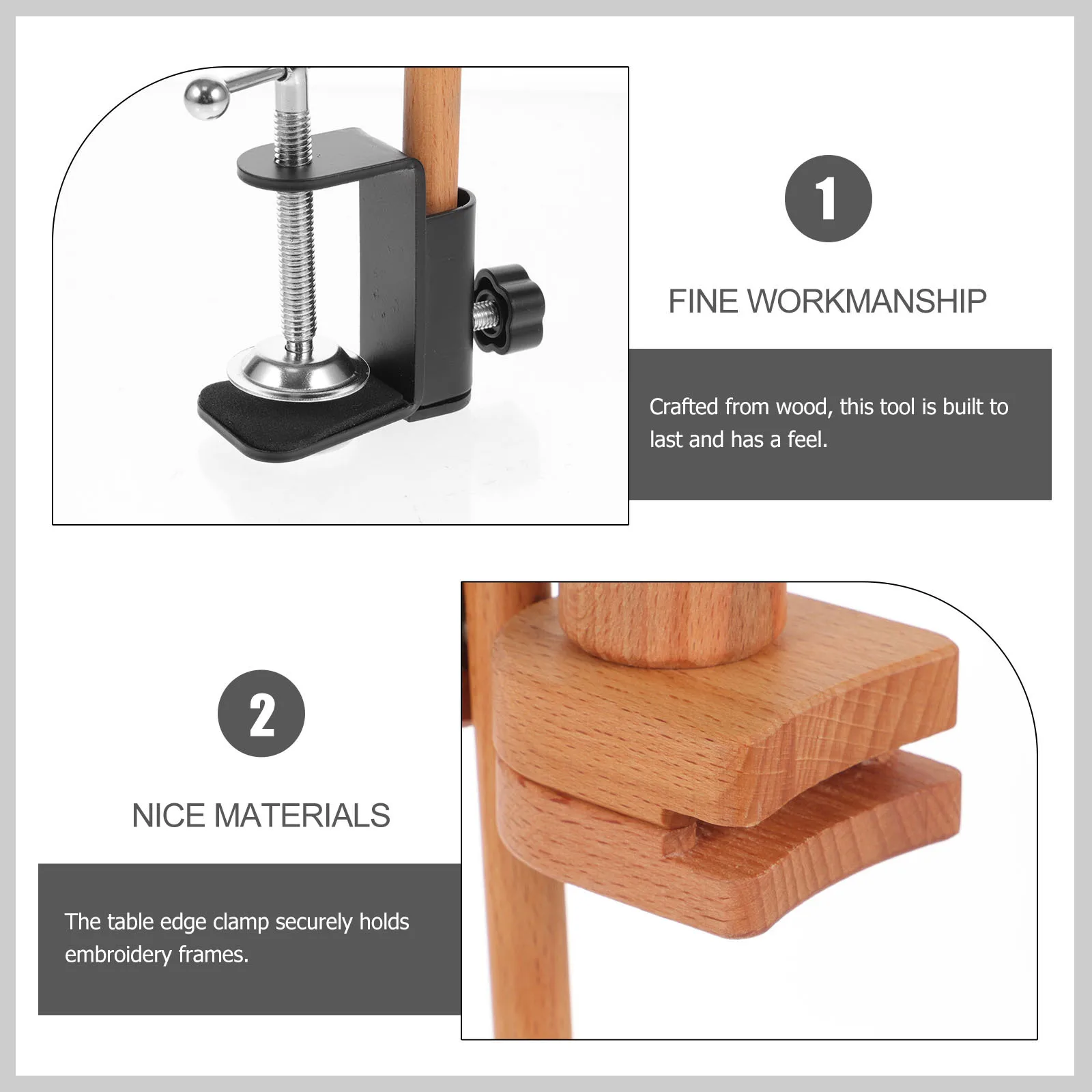 1

FINE WORKMANSHIP

Crafted from wood, this tool is built to last and has a feel.

2

NICE MATERIALS

The table edge clamp securely holds embroidery frames.