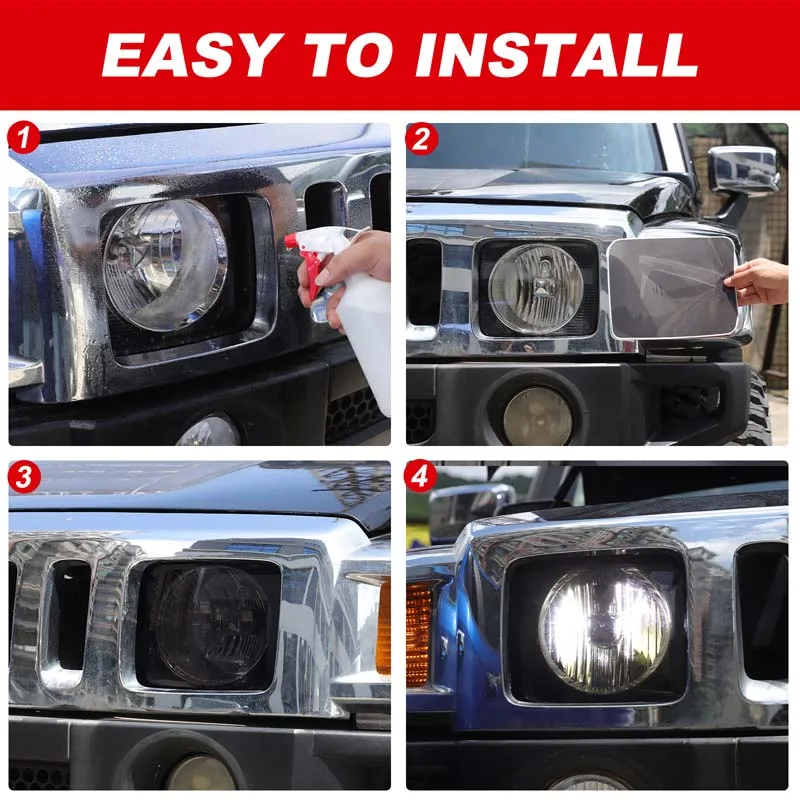 EASY TO INSTALL

1

2

3

4