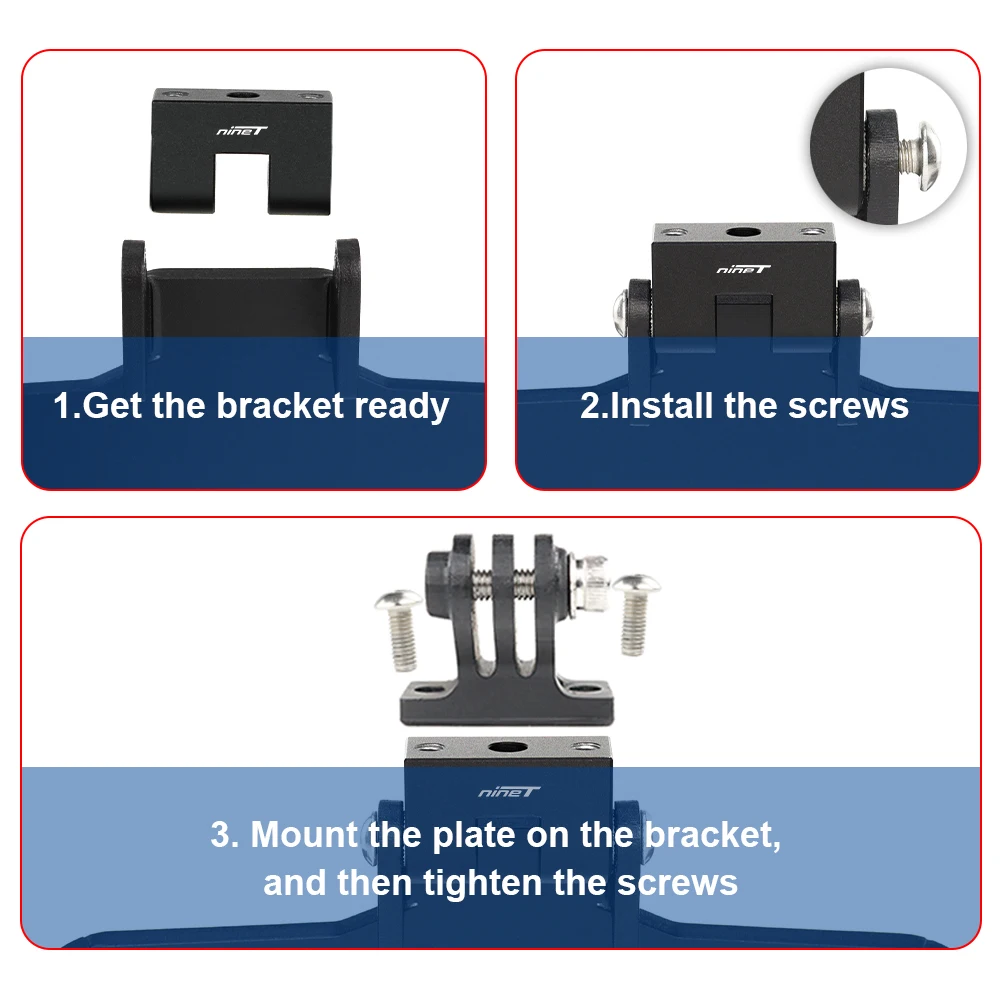 nineT

1.Get the bracket ready

nineT

2.Install the screws

nineT

3. Mount the plate on the bracket, and then tighten the screws