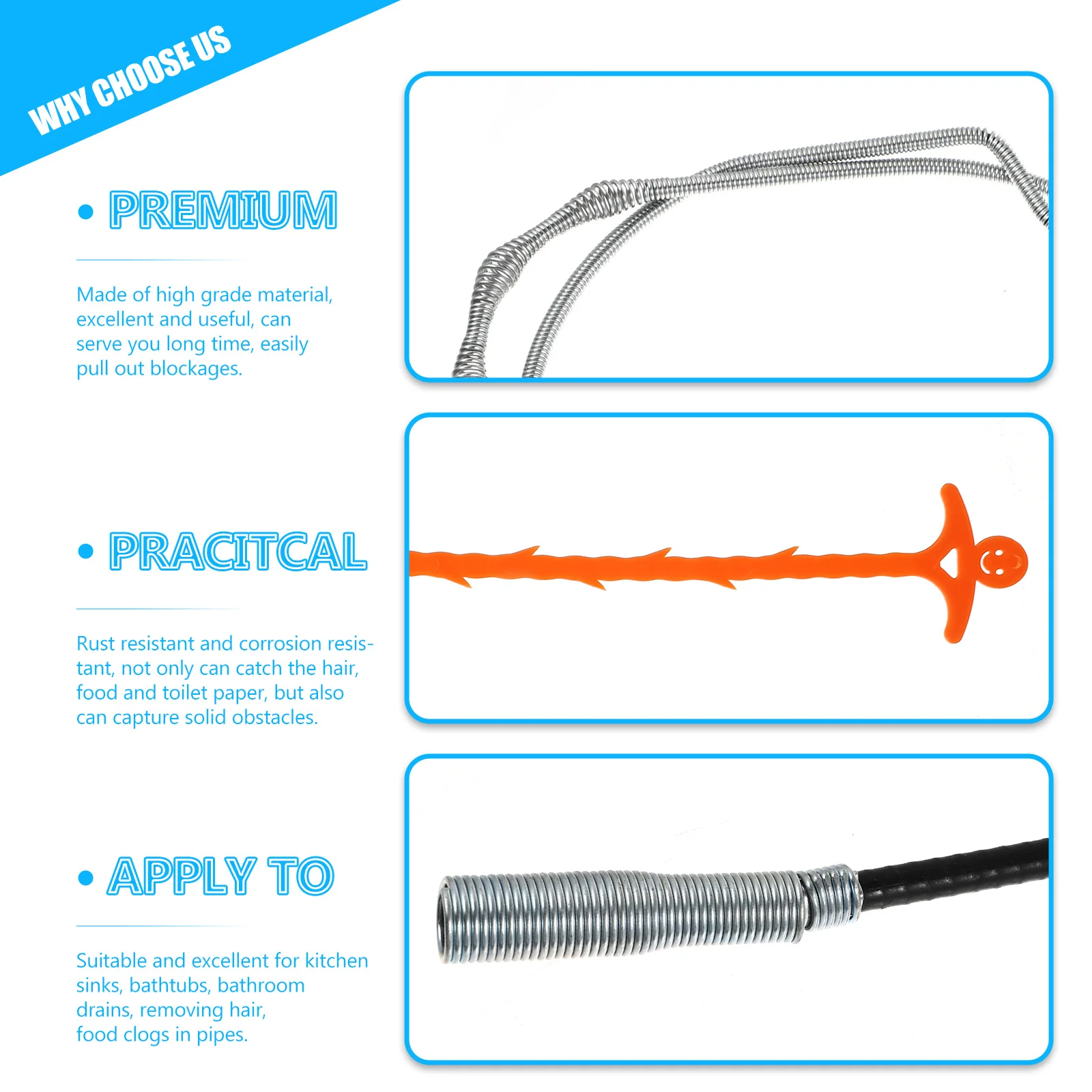 WHY CHOOSE US

• PREMIUM

Made of high grade material, excellent and useful, can serve you long time, easily pull out blockages.

• PRACITCAL

Rust resistant and corrosion resistant, not only can catch the hair, food and toilet paper, but also can capture solid obstacles.

• APPLY TO

Suitable and excellent for kitchen sinks, bathtubs, bathroom drains, removing hair, food clogs in pipes.