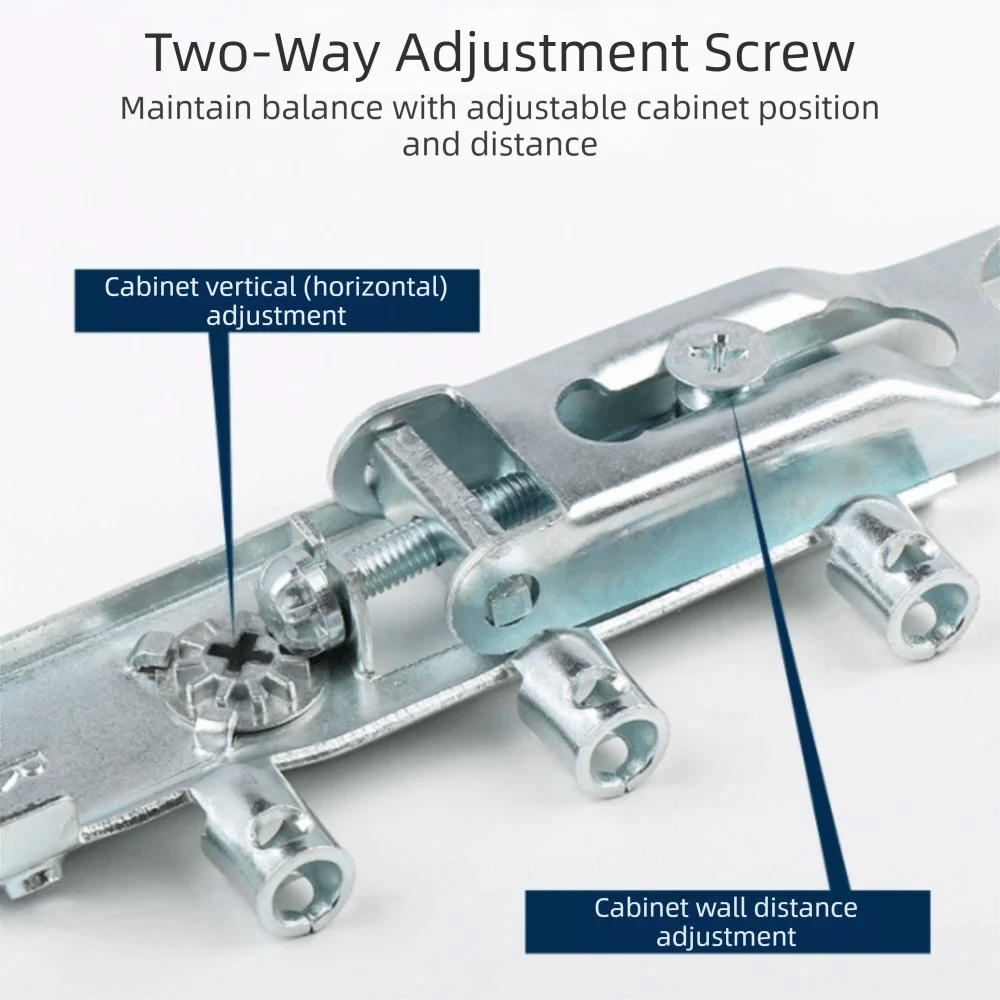 Two-Way Adjustment Screw

Maintain balance with adjustable cabinet position and distance

Cabinet vertical (horizontal) adjustment

Cabinet wall distance adjustment