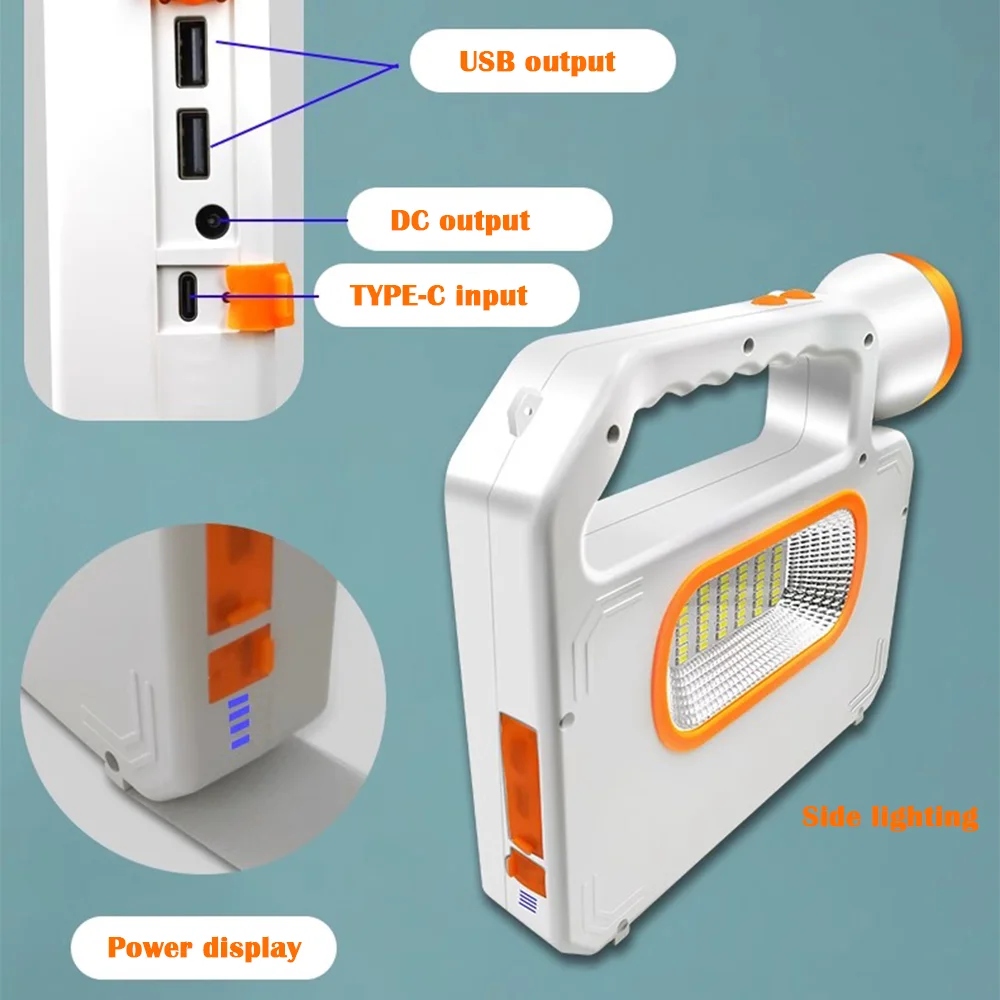 USB output

DC output

TYPE-C input

Side lighting

Power display