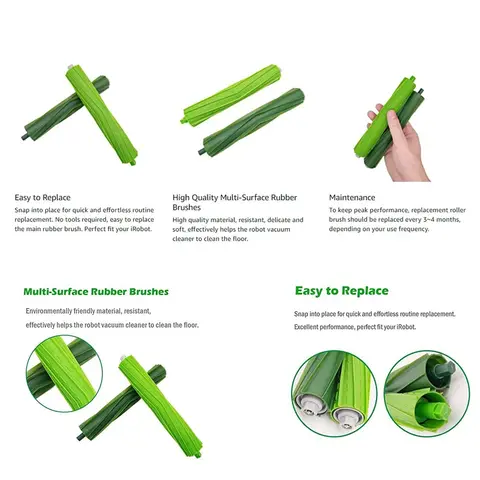 Easy to Replace

Snap into place for quick and effortless routine replacement. No tools required, easy to replace the main rubber brush. Perfect fit your iRobot.

High Quality Multi-Surface Rubber Brushes

High quality material, resistant, delicate and soft, effectively helps the robot vacuum cleaner to clean the floor.

Maintenance

To keep peak performance, replacement roller brush should be replaced every 3~4 months, depending on your use frequency.

Multi-Surface Rubber Brushes

Environmentally friendly material, resistant, effectively helps the robot vacuum cleaner to clean the floor.

Easy to Replace

Snap into place for quick and effortless routine replacement. Excellent performance, perfect fit your iRobot.