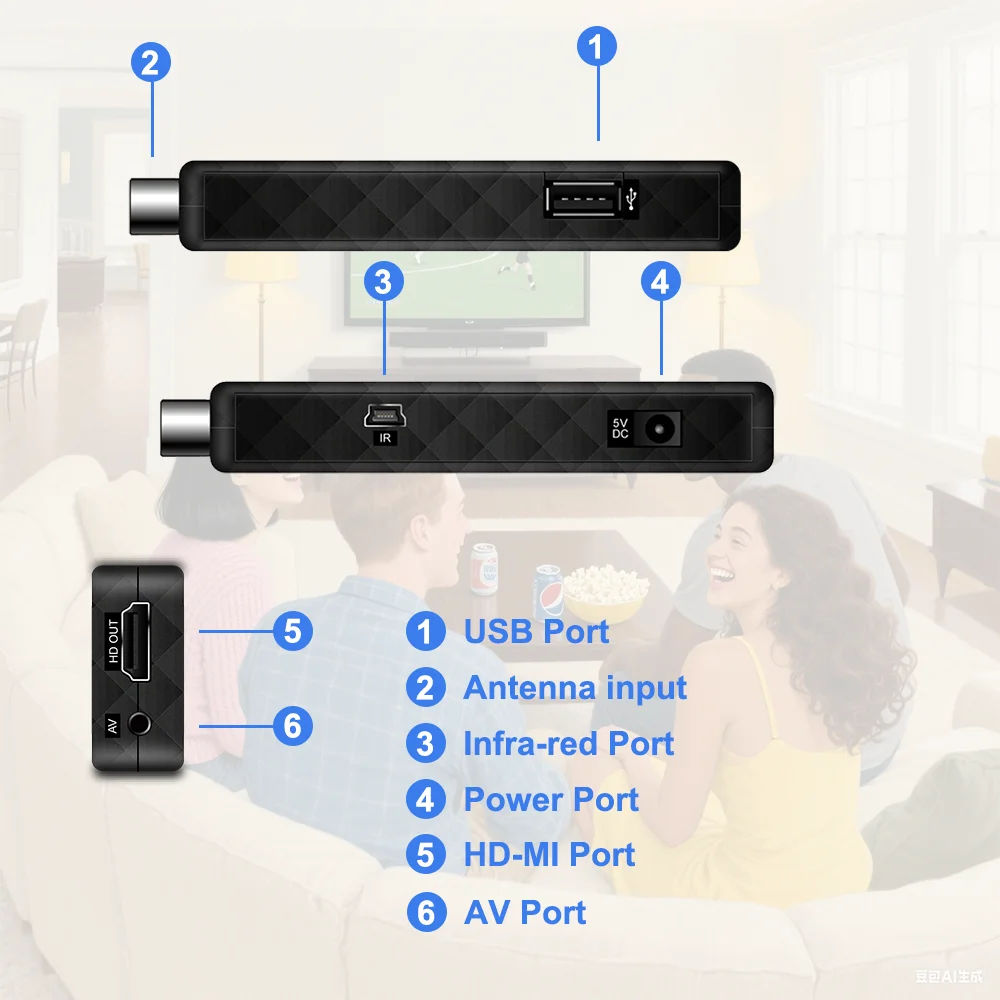 2

1

3

4

IR

5V DC

HD OUT

AV

5

6

1 USB Port
2 Antenna input
3 Infra-red Port
4 Power Port
5 HD-MI Port
6 AV Port

豆包AI生成