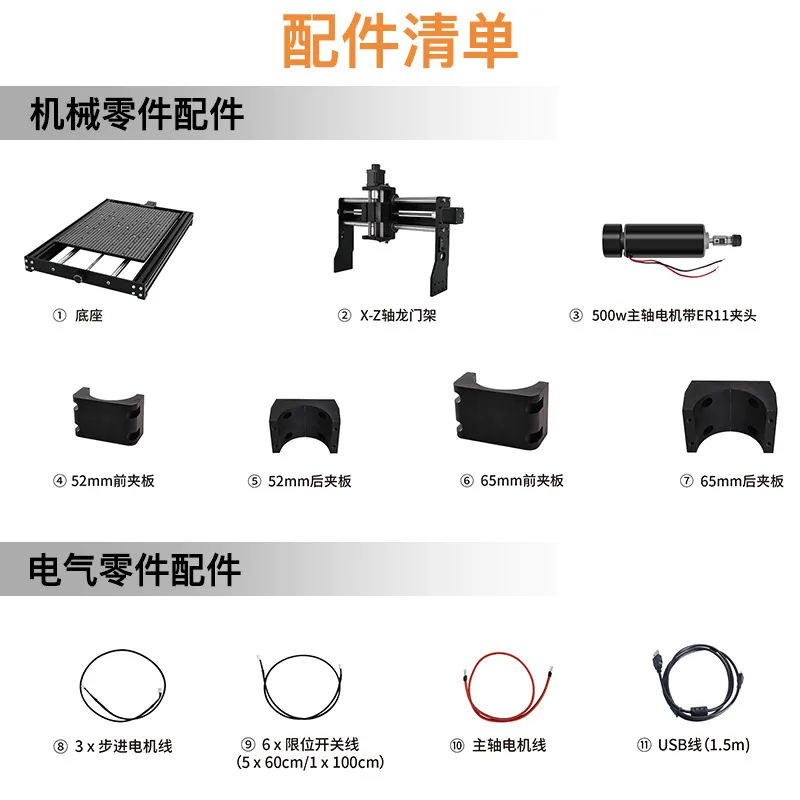 配件清单

机械零件配件

① 底座

② X-Z轴龙门架

③ 500w主轴电机带ER11夹头

④ 52mm前夹板

⑤ 52mm后夹板

⑥ 65mm前夹板

⑦ 65mm后夹板

电气零件配件

⑧ 3 x 步进电机线

⑨ 6 x 限位开关线 (5 x 60cm/1 x 100cm)

⑩ 主轴电机线

⑪ USB线(1.5m)