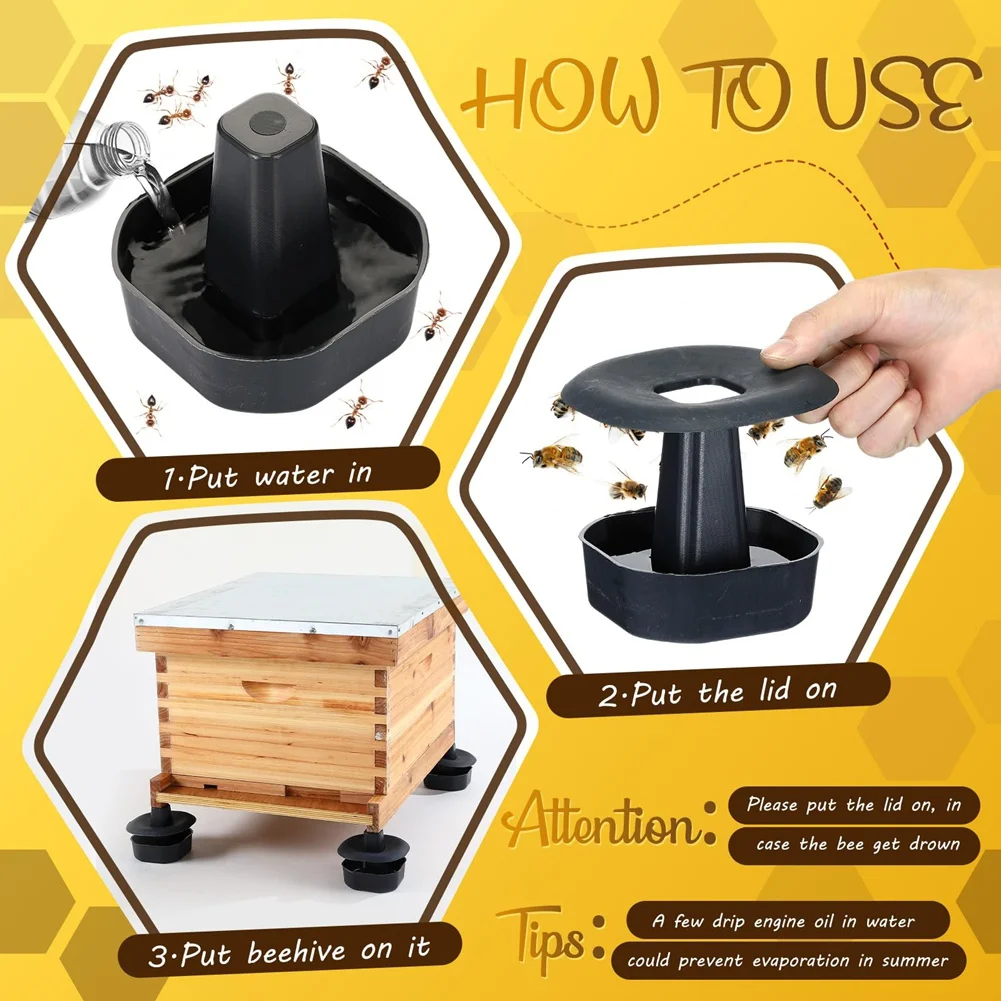 HOW TO USE

1·Put water in

2·Put the lid on

3·Put beehive on it

Attention: Please put the lid on, in case the bee get drown

Tips: A few drip engine oil in water could prevent evaporation in summer