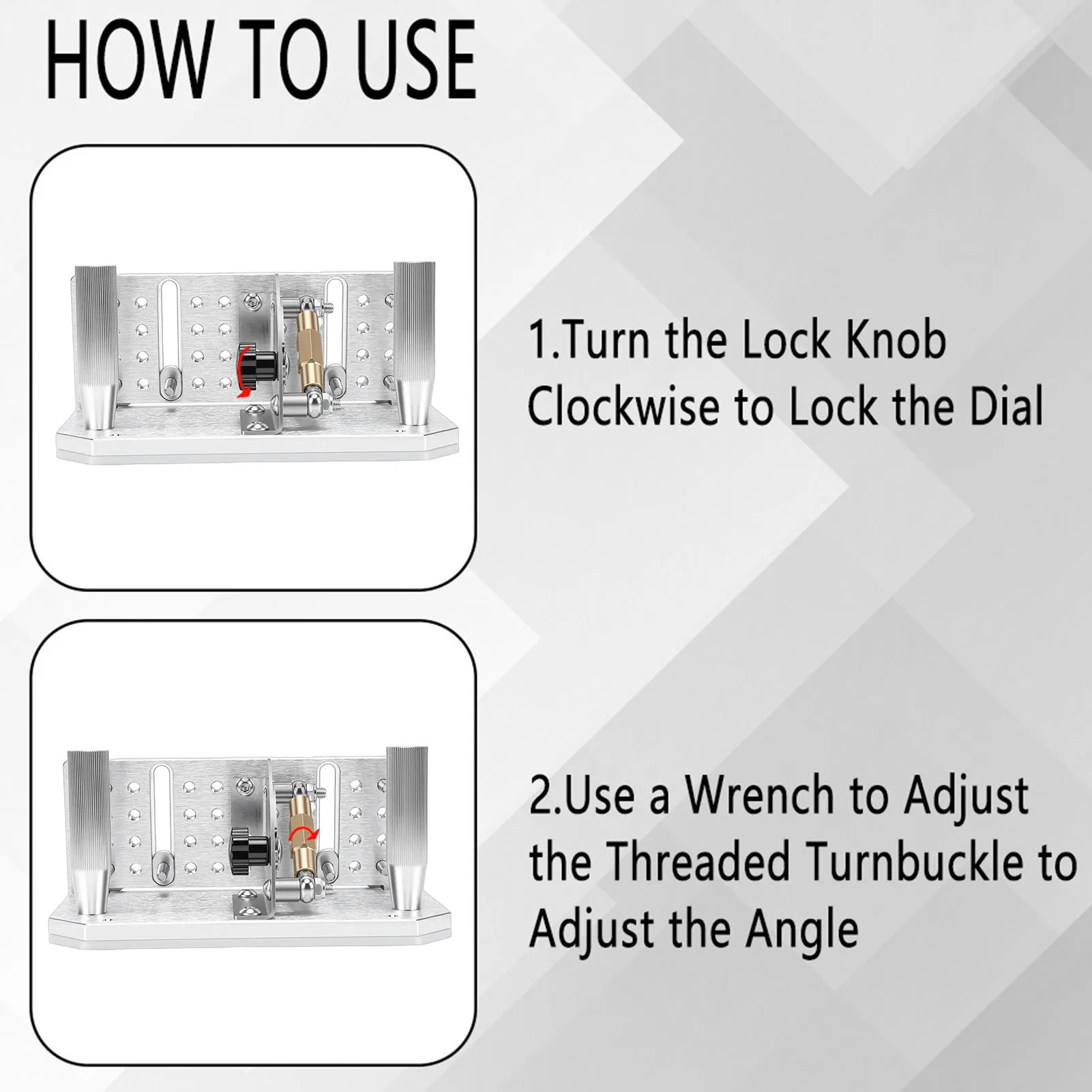 HOW TO USE

1.Turn the Lock Knob Clockwise to Lock the Dial

2.Use a Wrench to Adjust the Threaded Turnbuckle to Adjust the Angle