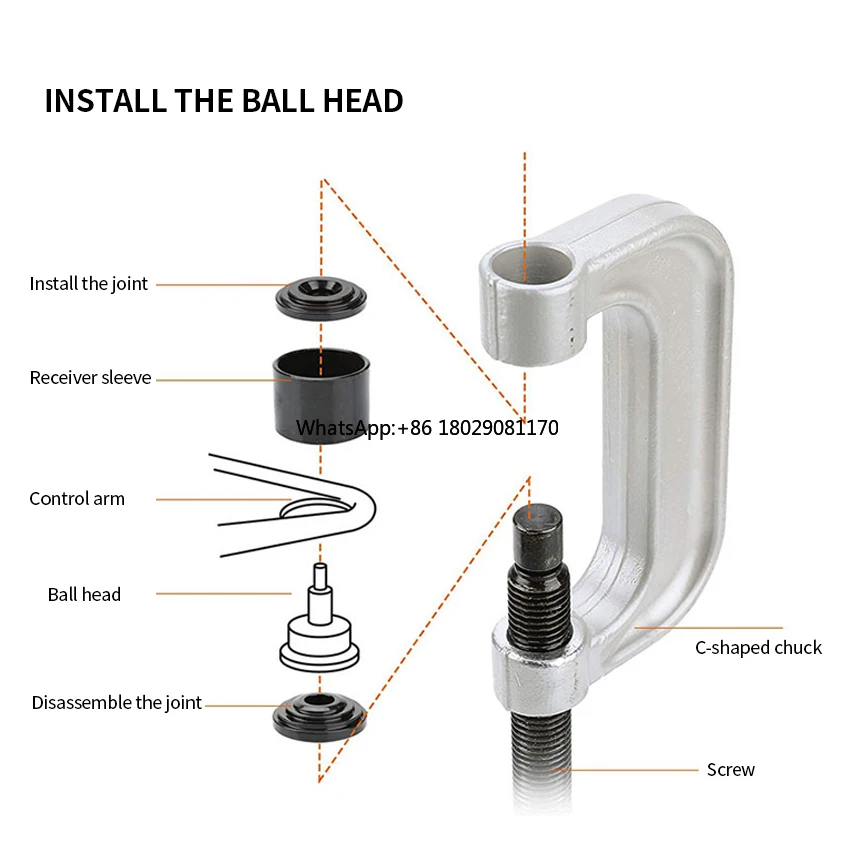 INSTALL THE BALL HEAD

Install the joint

Receiver sleeve

WhatsApp:+86 18029081170

Control arm

Ball head

Disassemble the joint

C-shaped chuck

Screw