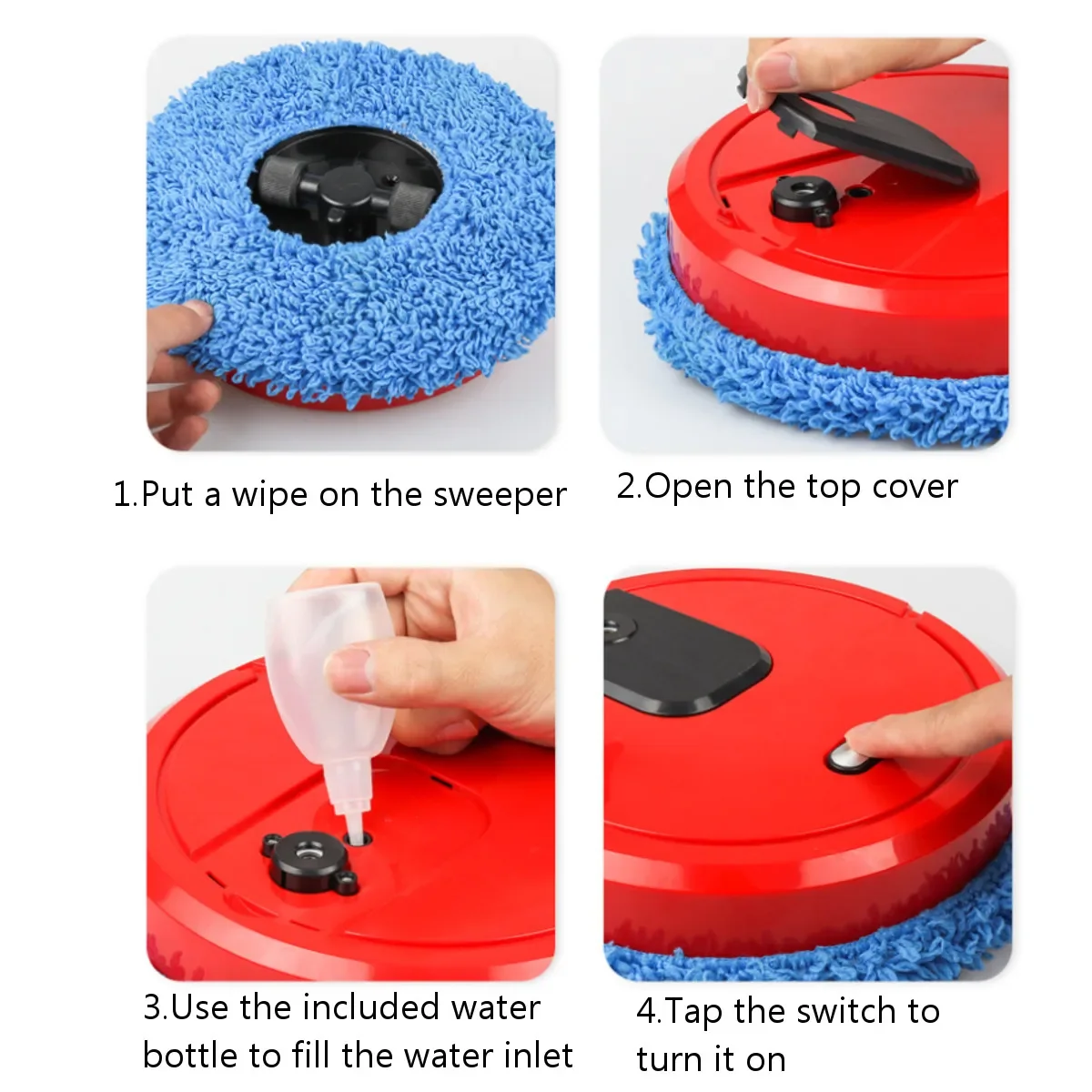 1.Put a wipe on the sweeper

2.Open the top cover

3.Use the included water bottle to fill the water inlet

4.Tap the switch to turn it on