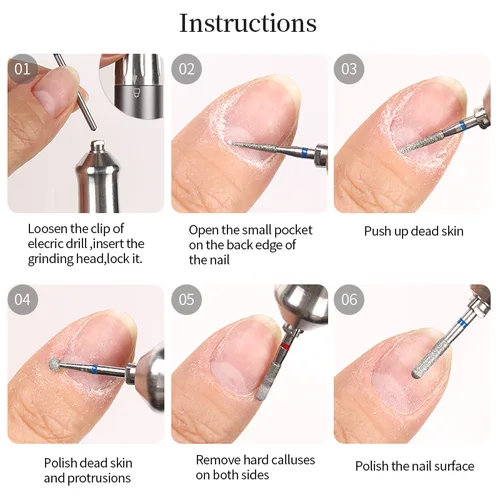 Instructions

01

Loosen the clip of elecric drill ,insert the grinding head,lock it.

02

Open the small pocket on the back edge of the nail

03

Push up dead skin

04

Polish dead skin and protrusions

05

Remove hard calluses on both sides

06

Polish the nail surface