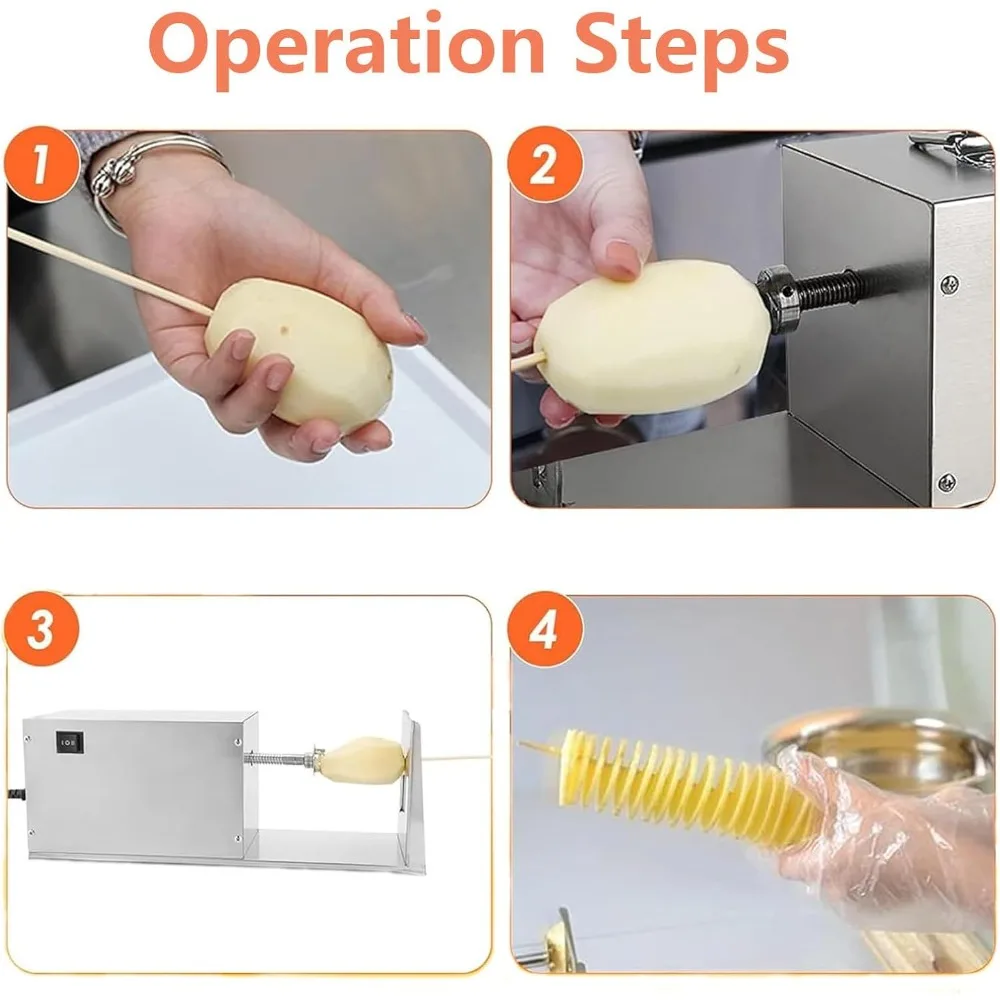 Operation Steps

1

2

3

4