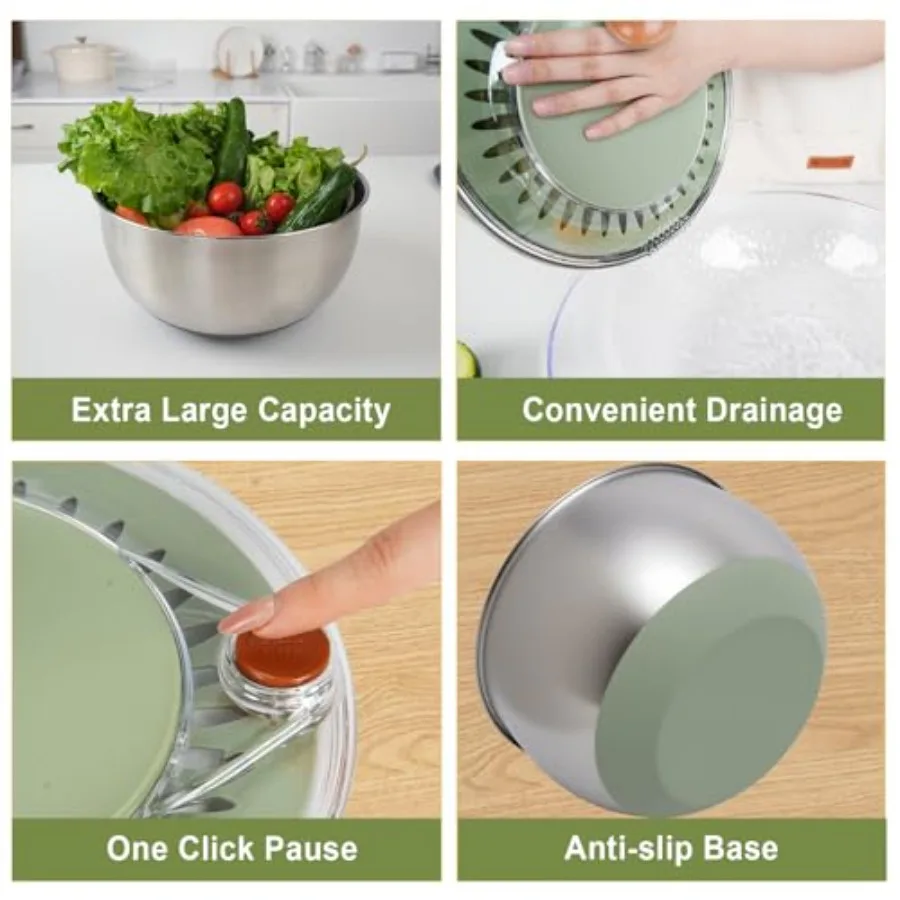 Extra Large Capacity

Convenient Drainage

One Click Pause

Anti-slip Base