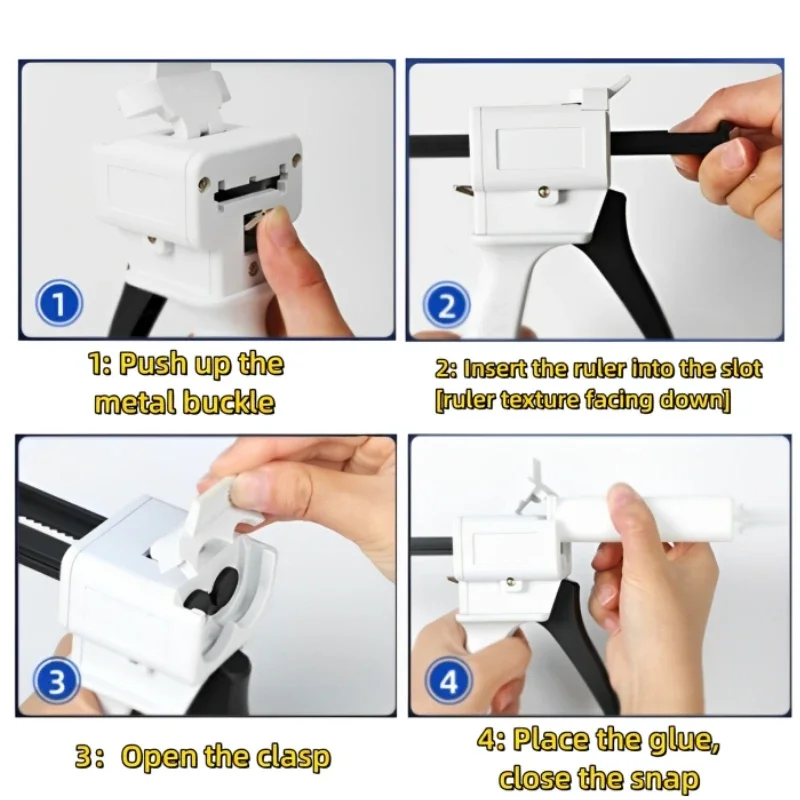 1

1: Push up the metal buckle

2

2: Insert the ruler into the slot [ruler texture facing down]

3

3: Open the clasp

4

4: Place the glue, close the snap