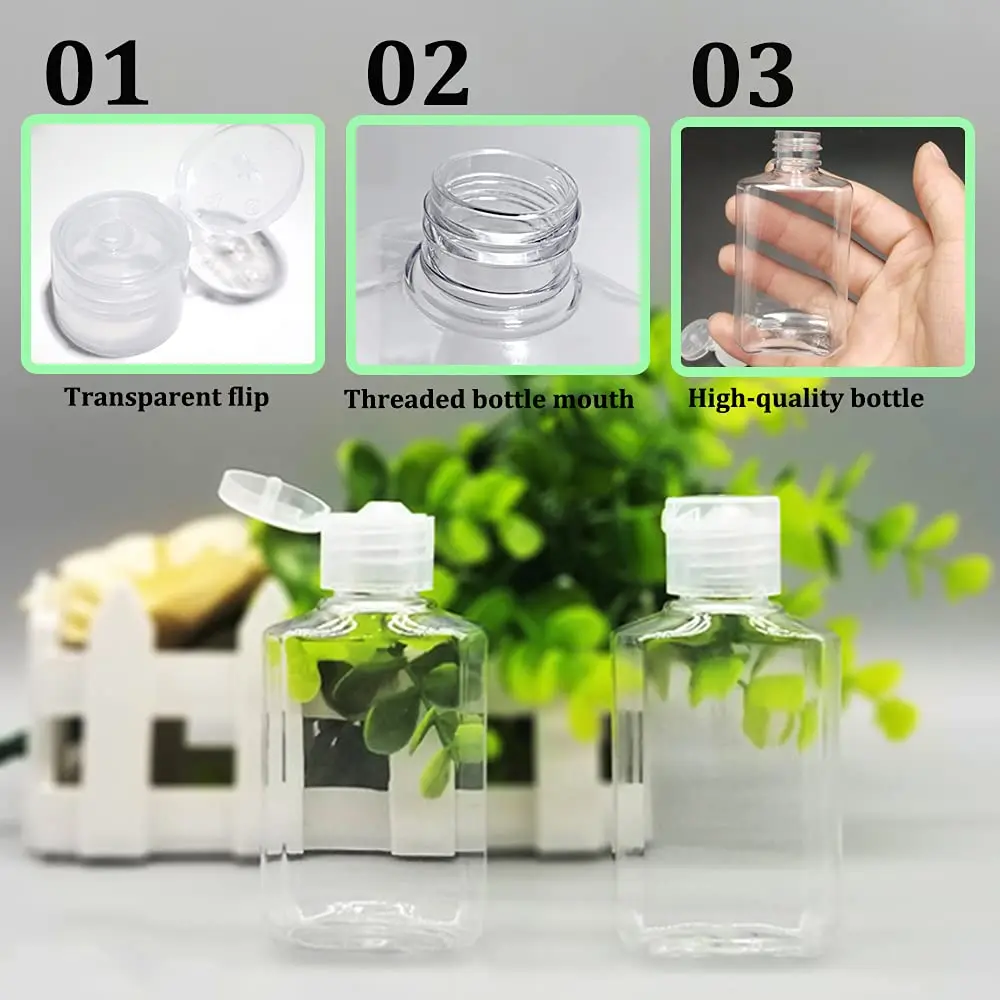 01

Transparent flip

02

Threaded bottle mouth

03

High-quality bottle