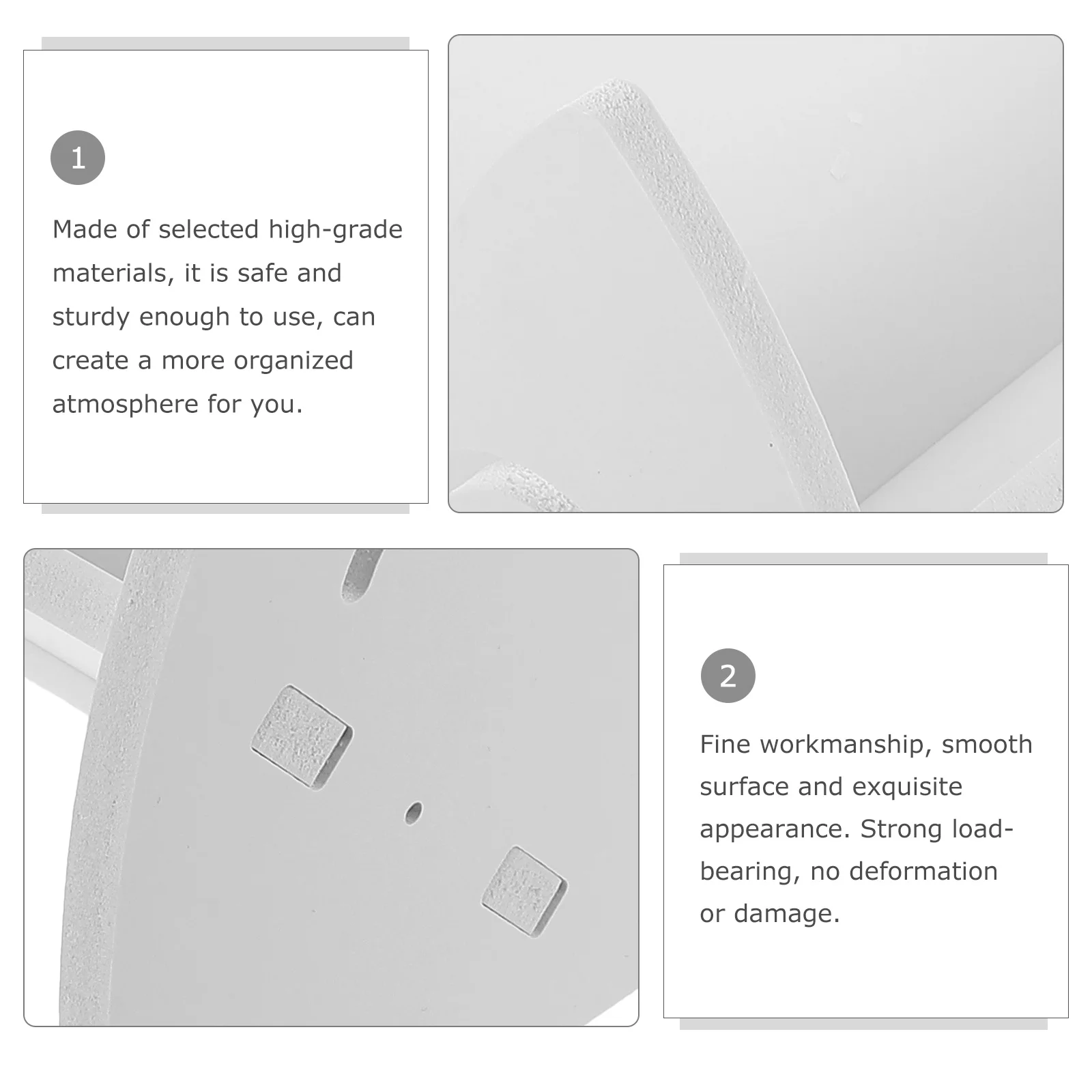 1

Made of selected high-grade materials, it is safe and sturdy enough to use, can create a more organized atmosphere for you.

2

Fine workmanship, smooth surface and exquisite appearance. Strong load-bearing, no deformation or damage.