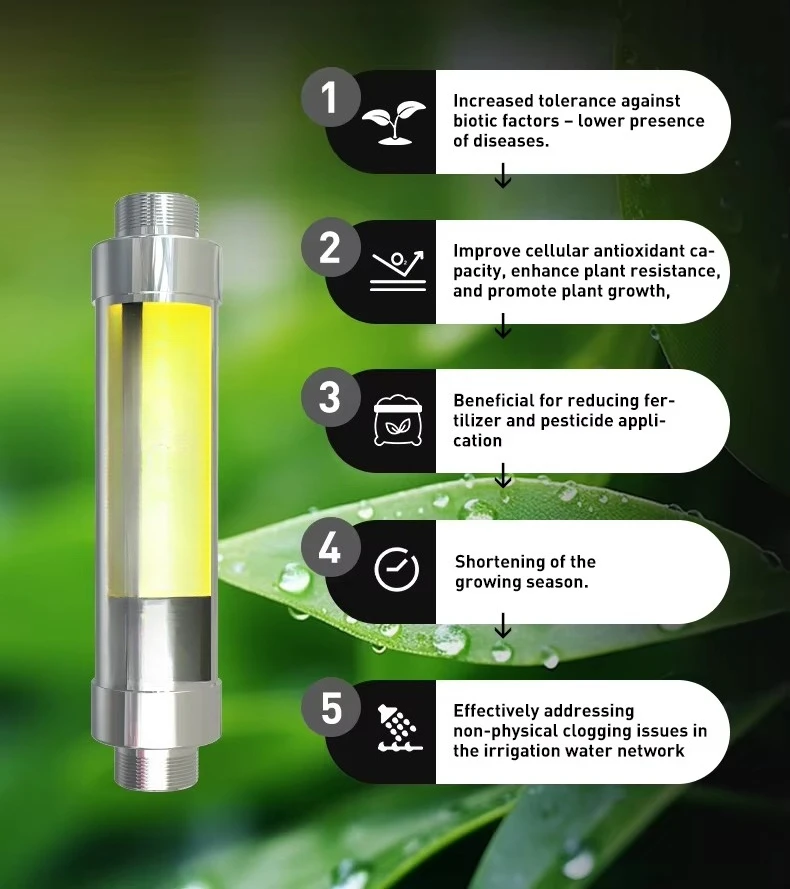 1

Increased tolerance against biotic factors – lower presence of diseases.

2

$O_2$

Improve cellular antioxidant capacity, enhance plant resistance, and promote plant growth,

3

Beneficial for reducing fertilizer and pesticide application

4

Shortening of the growing season.

5

Effectively addressing non-physical clogging issues in the irrigation water network