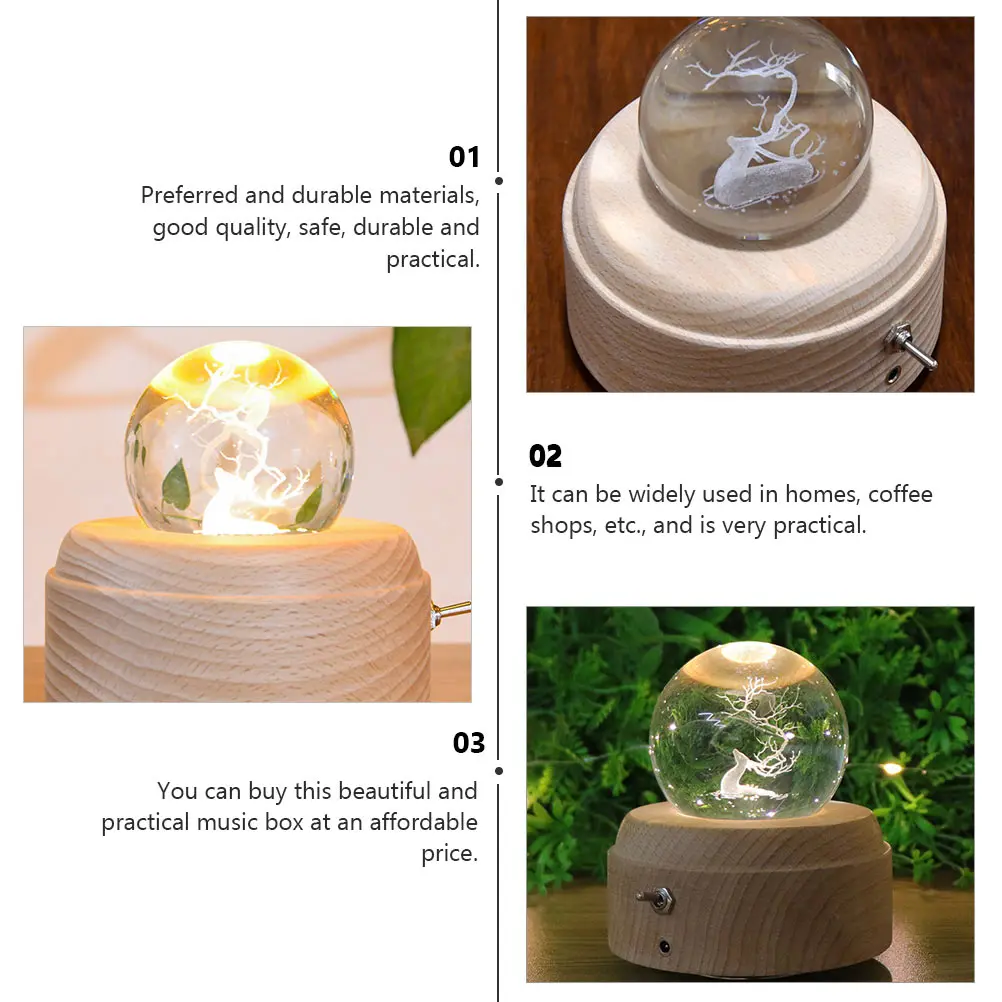 01

Preferred and durable materials, good quality, safe, durable and practical.

02

It can be widely used in homes, coffee shops, etc., and is very practical.

03

You can buy this beautiful and practical music box at an affordable price.