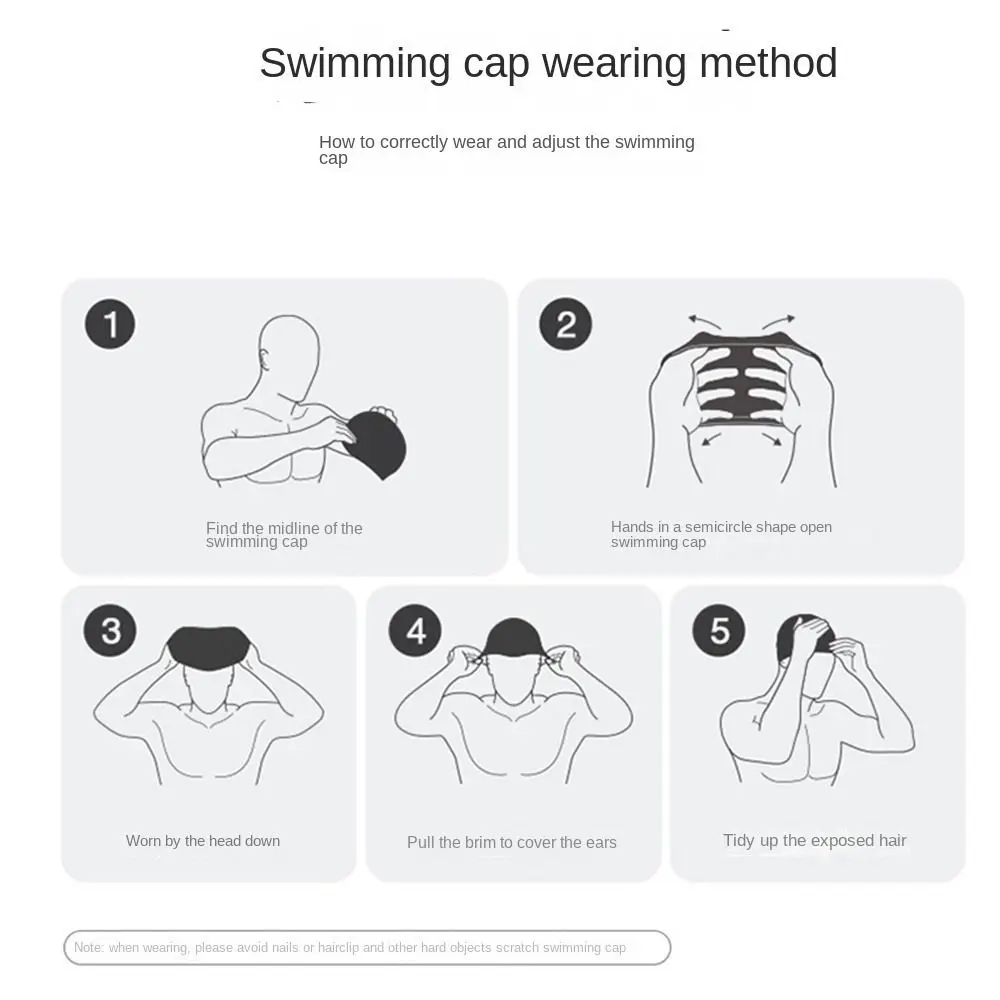 Swimming cap wearing method

How to correctly wear and adjust the swimming cap

1

Find the midline of the swimming cap

2

Hands in a semicircle shape open swimming cap

3

Worn by the head down

4

Pull the brim to cover the ears

5

Tidy up the exposed hair

Note: when wearing, please avoid nails or hairclip and other hard objects scratch swimming cap