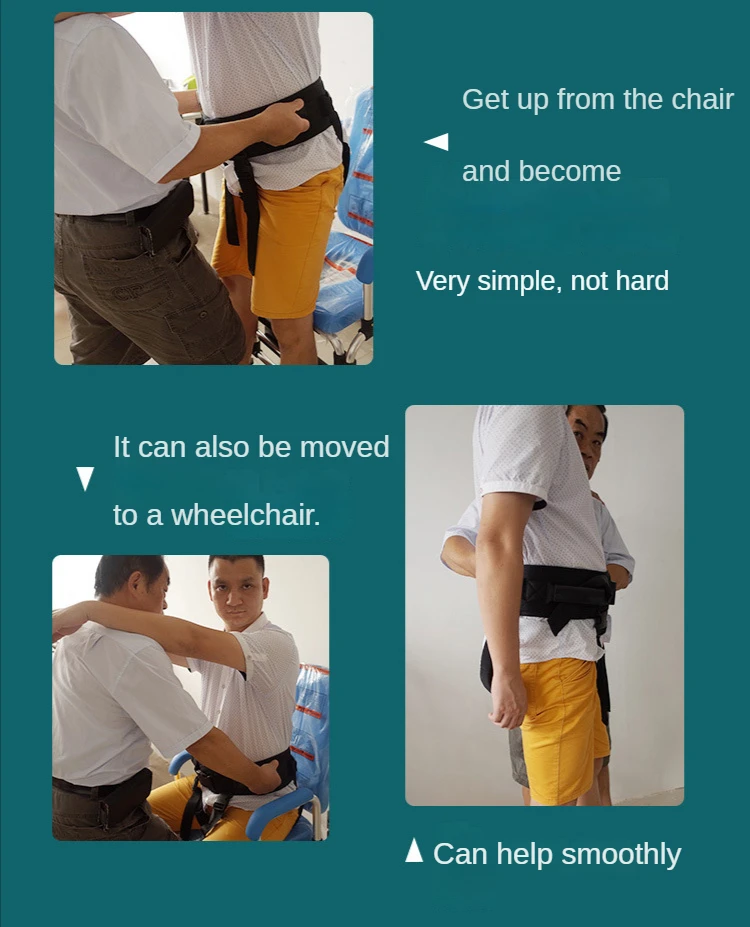 Get up from the chair

and become

Very simple, not hard

It can also be moved

to a wheelchair.

Can help smoothly