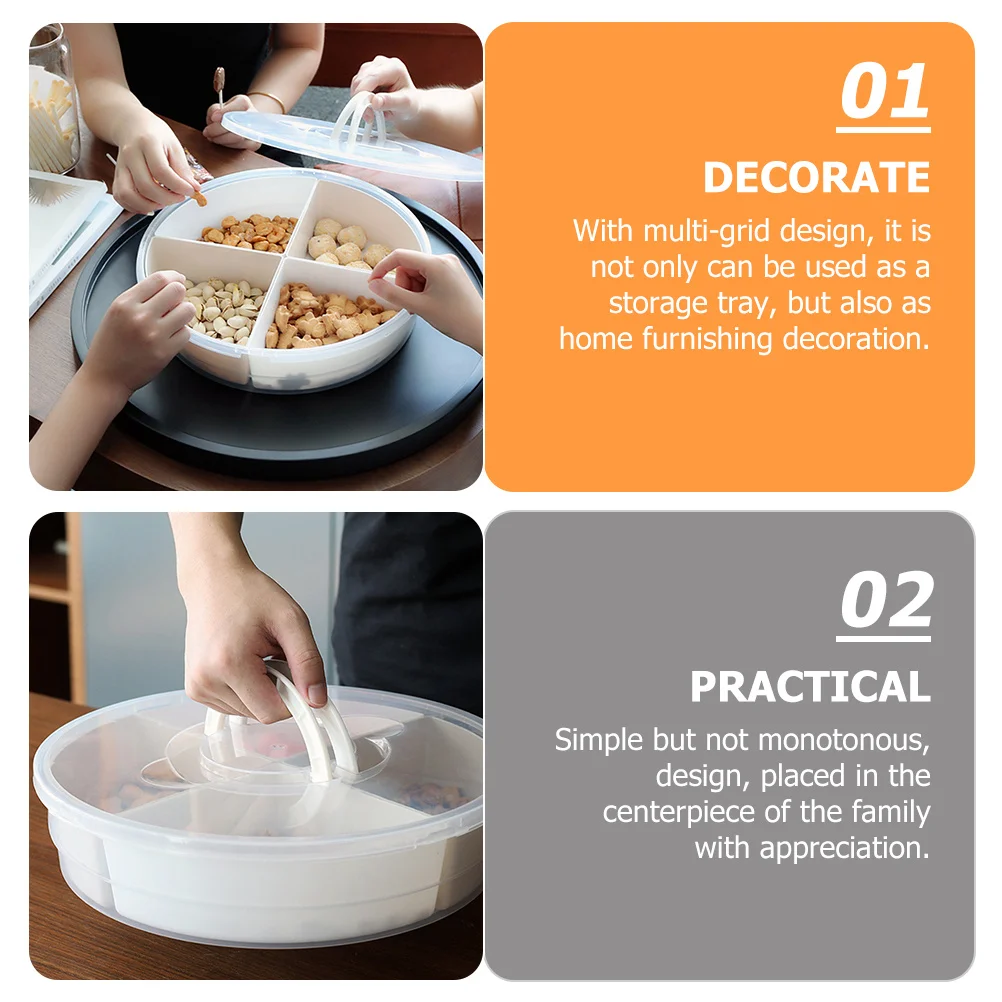 01

DECORATE

With multi-grid design, it is not only can be used as a storage tray, but also as home furnishing decoration.

02

PRACTICAL

Simple but not monotonous, design, placed in the centerpiece of the family with appreciation.