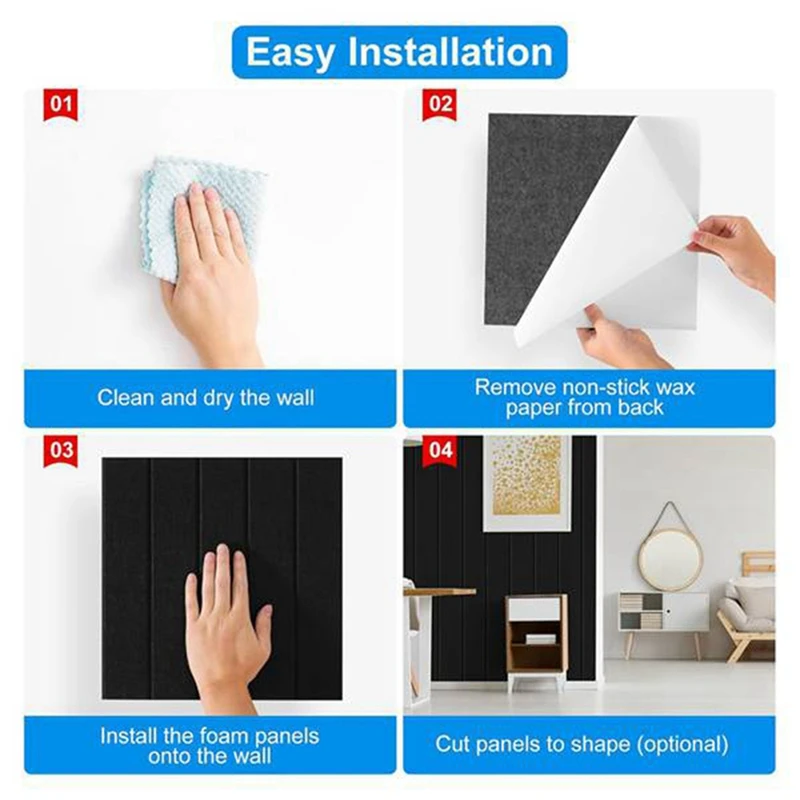 Easy Installation

01

Clean and dry the wall

02

Remove non-stick wax paper from back

03

Install the foam panels onto the wall

04

Cut panels to shape (optional)