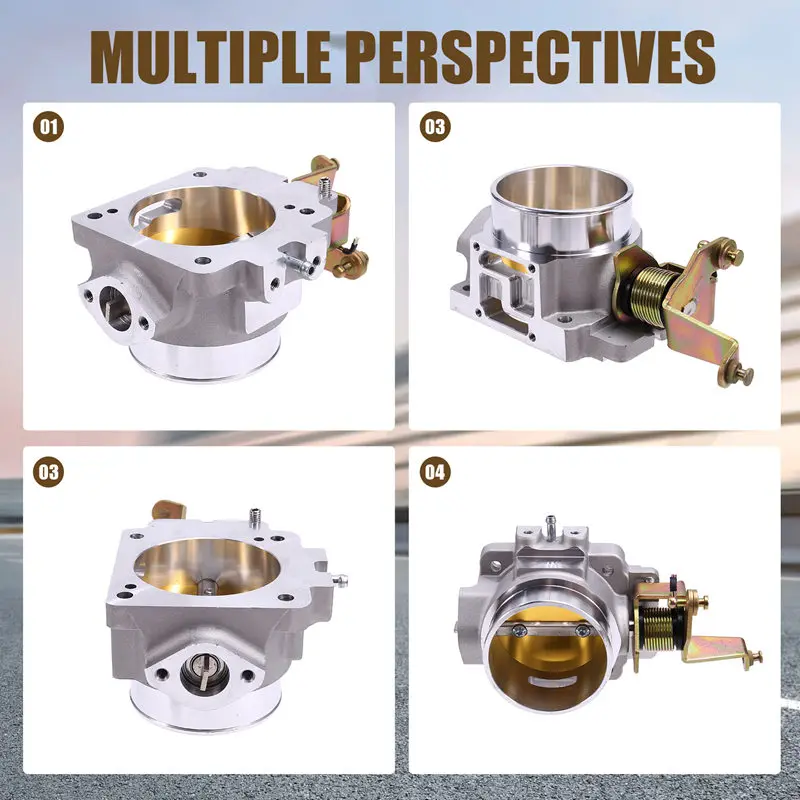 MULTIPLE PERSPECTIVES

01

03

03

04