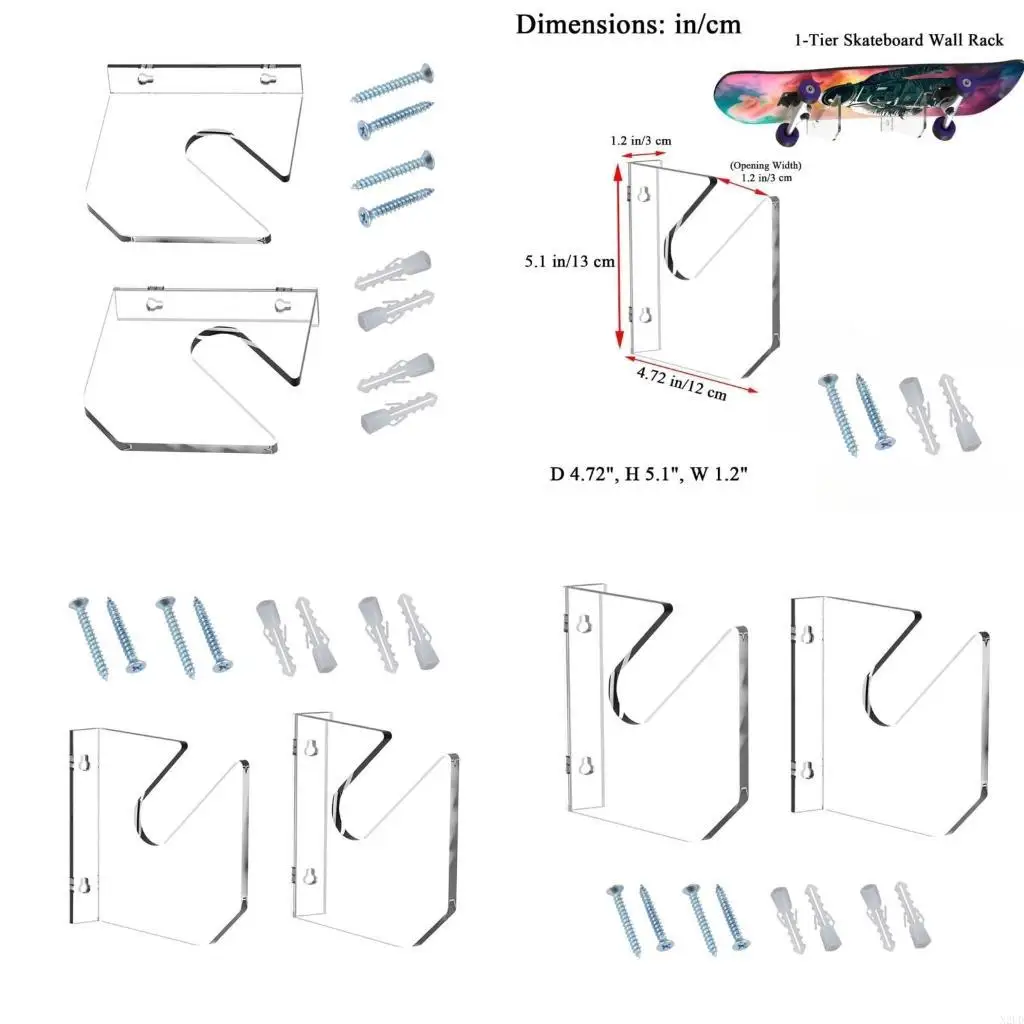 Dimensions: in/cm

1-Tier Skateboard Wall Rack

1.2 in/3 cm

(Opening Width) 1.2 in/3 cm

5.1 in/13 cm

4.72 in/12 cm

D 4.72", H 5.1", W 1.2"