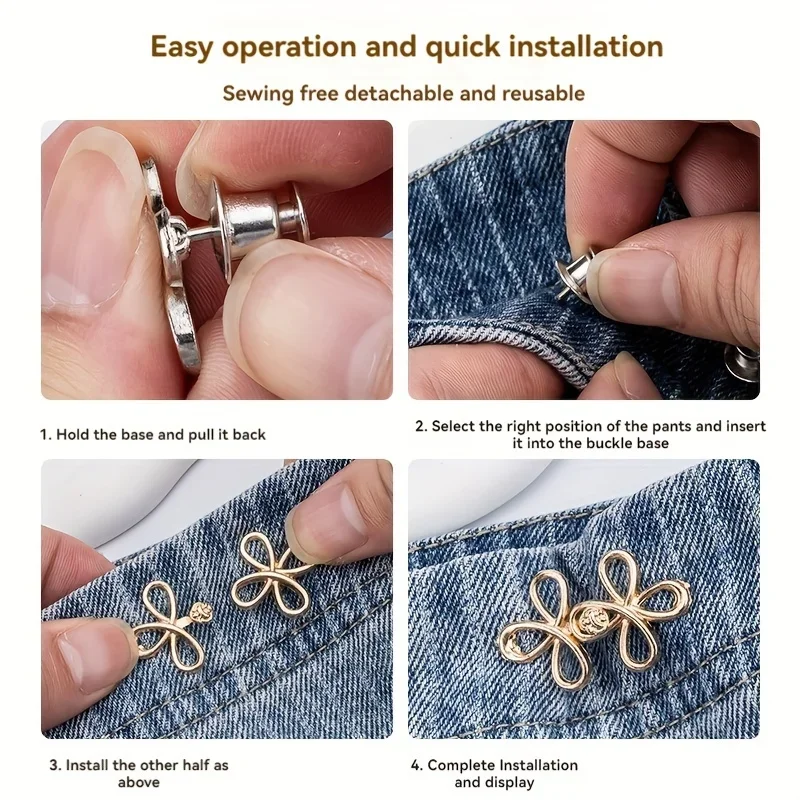 Easy operation and quick installation

Sewing free detachable and reusable

1. Hold the base and pull it back

2. Select the right position of the pants and insert it into the buckle base

3. Install the other half as above

4. Complete Installation and display