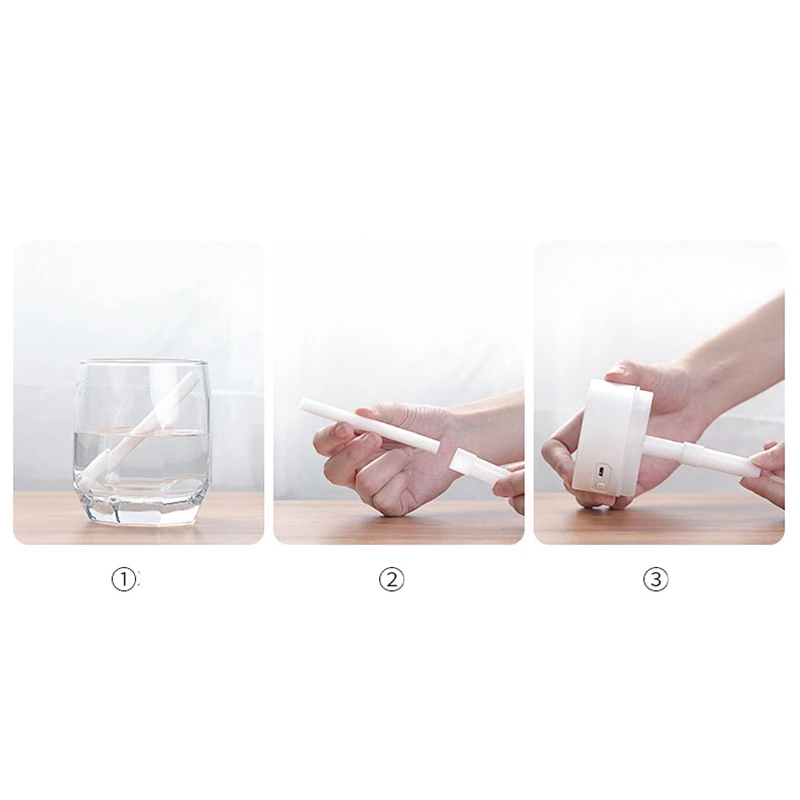 ①

②

③