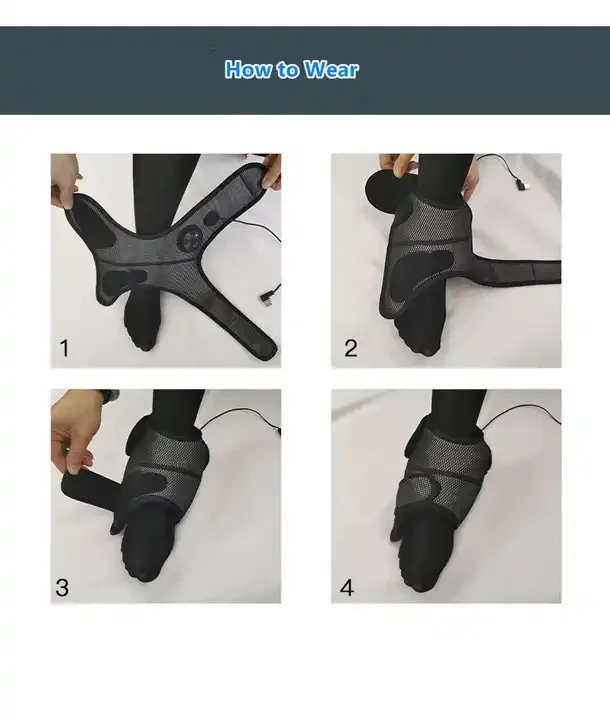 How to Wear

1

2

3

4