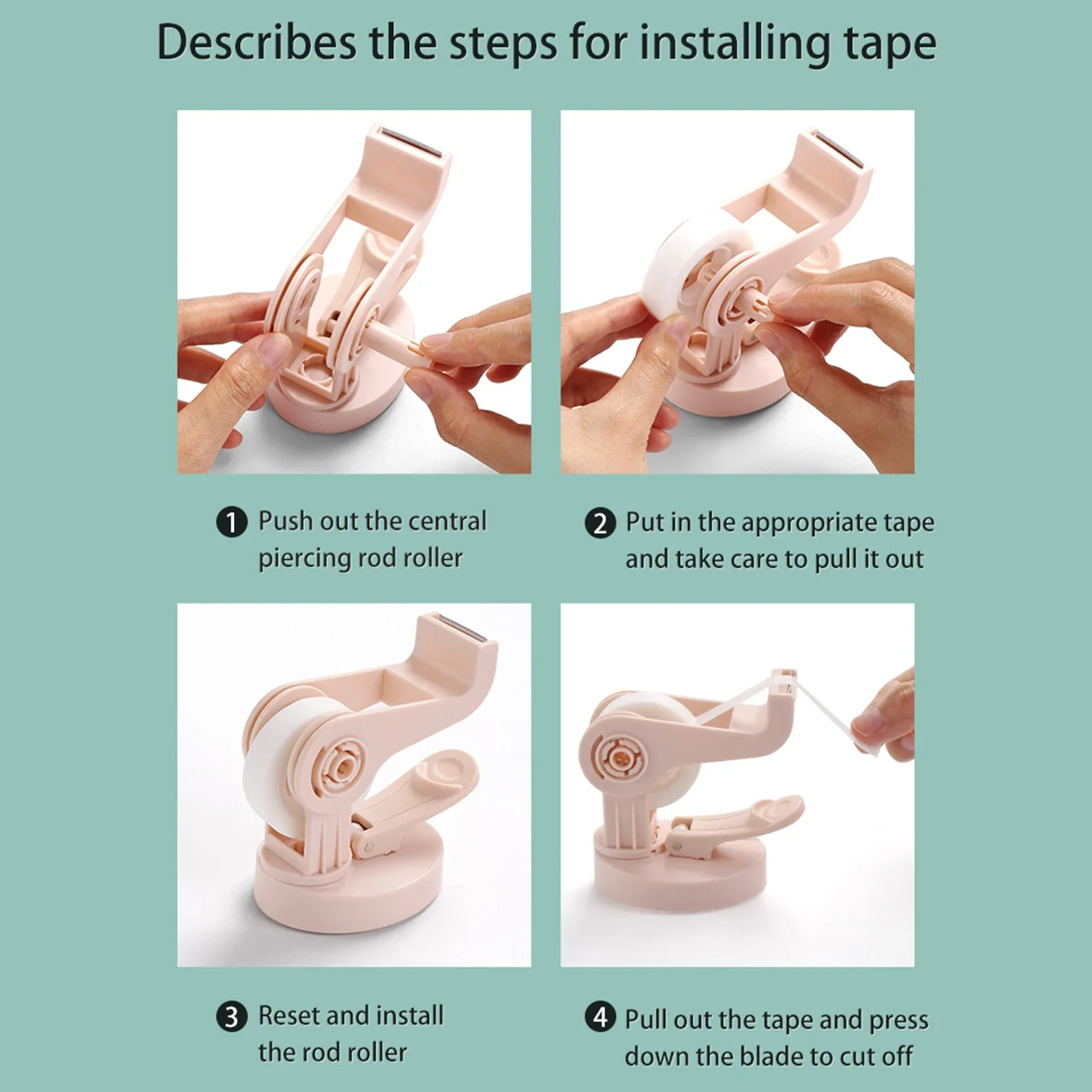 Describes the steps for installing tape

1 Push out the central piercing rod roller

2 Put in the appropriate tape and take care to pull it out

3 Reset and install the rod roller

4 Pull out the tape and press down the blade to cut off